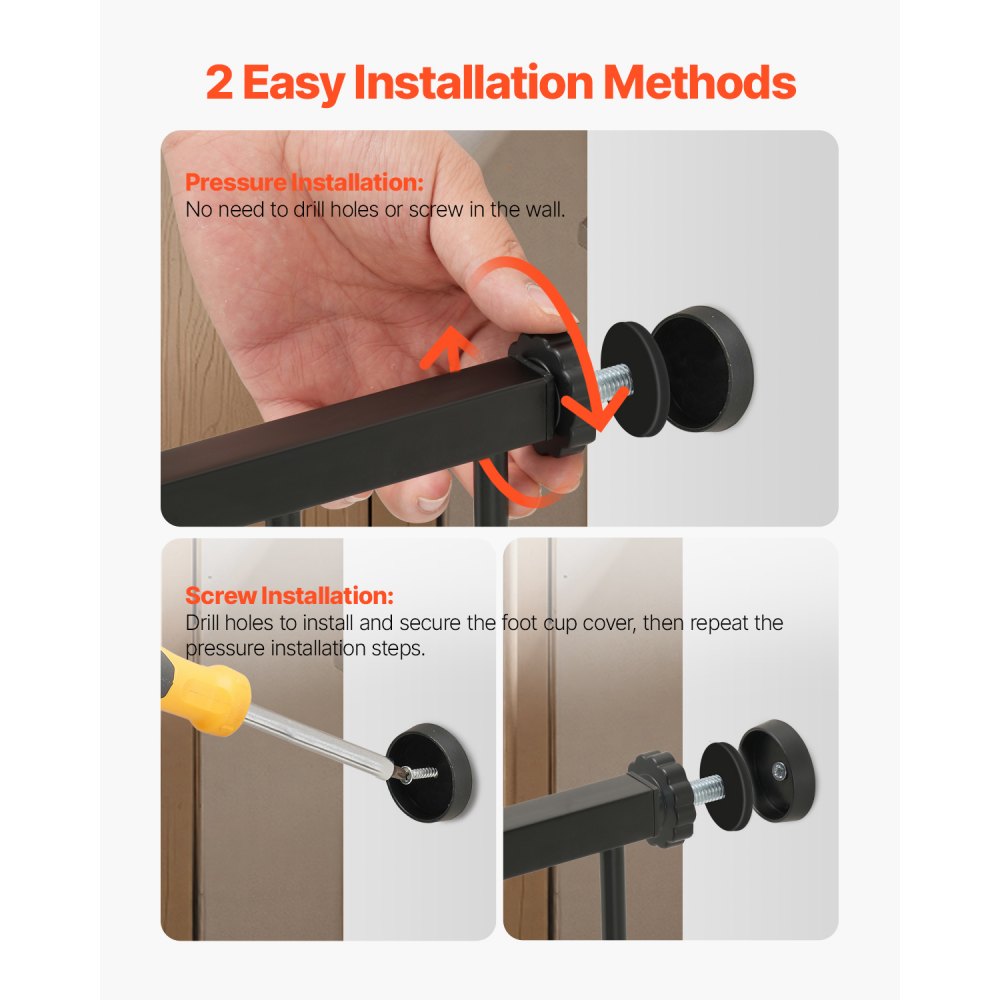 2 Easy Installation Methods

Pressure Installation:
No need to drill holes or screw in the wall.

Screw Installation:
Drill holes to install and secure the foot cup cover, then repeat the pressure installation steps.