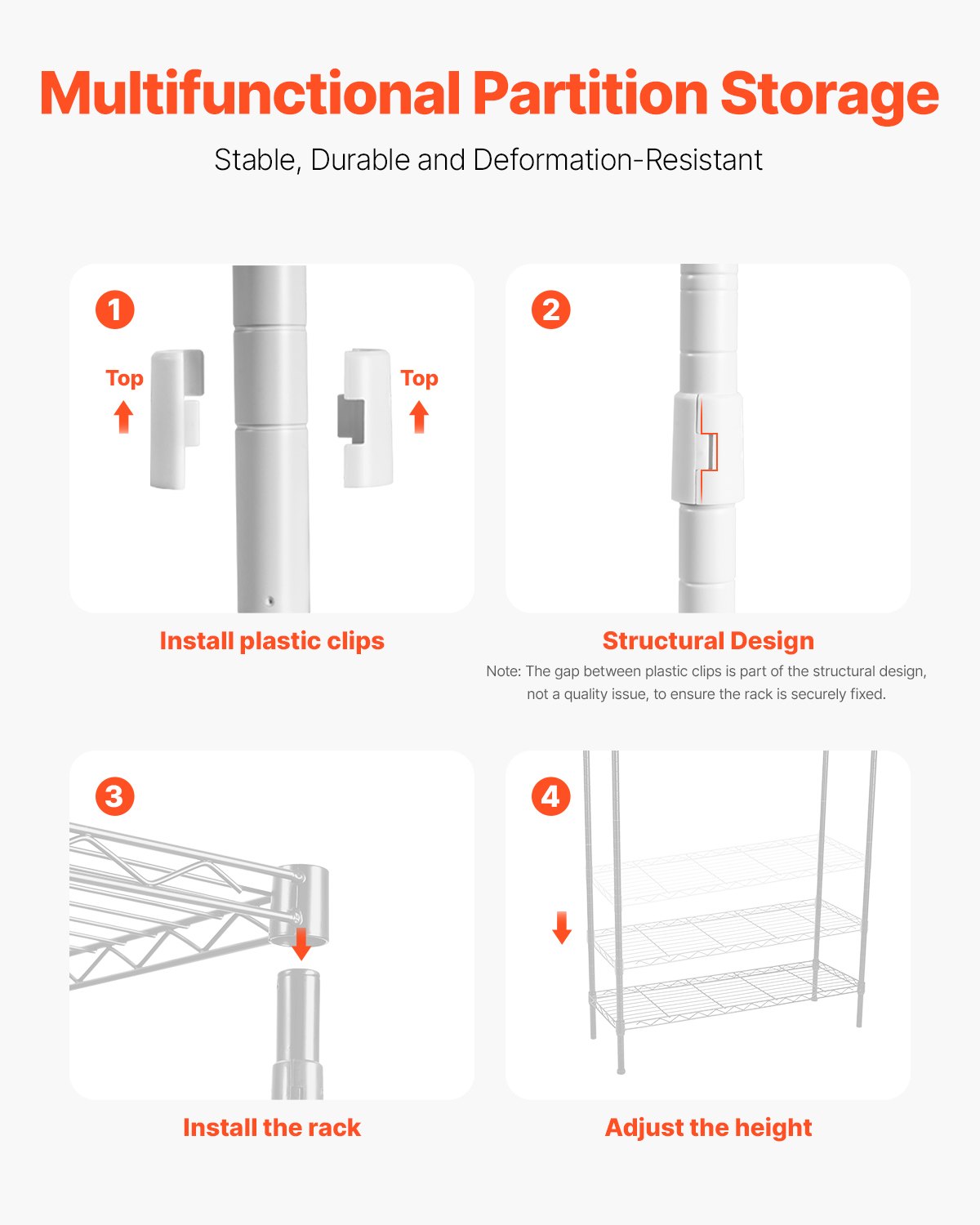 Multifunctional Partition Storage

Stable, Durable and Deformation-Resistant

1

Top

Top

Install plastic clips

2

Structural Design

Note: The gap between plastic clips is part of the structural design, not a quality issue, to ensure the rack is securely fixed.

3

Install the rack

4

Adjust the height