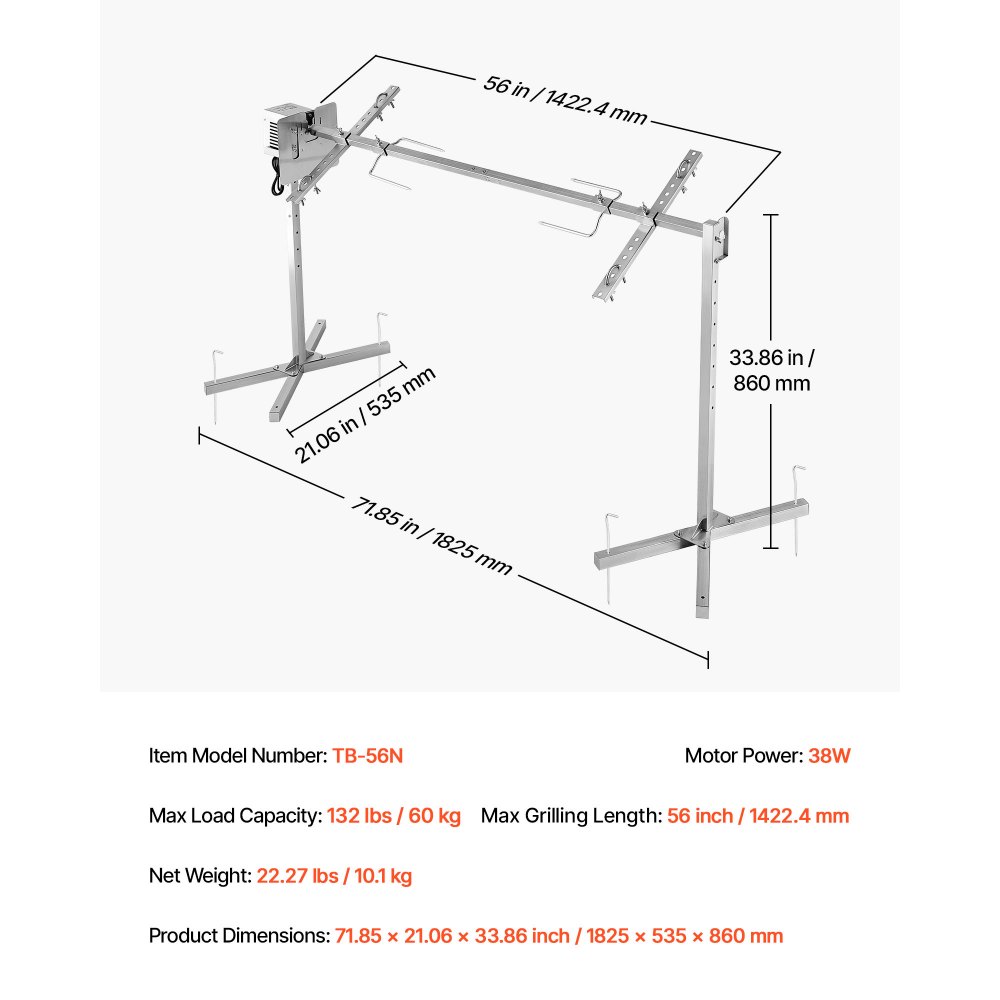 56 in / 1422.4 mm

33.86 in / 860 mm

21.06 in / 535 mm

71.85 in / 1825 mm

Item Model Number: TB-56N

Motor Power: 38W

Max Load Capacity: 132 lbs / 60 kg

Max Grilling Length: 56 inch / 1422.4 mm

Net Weight: 22.27 lbs / 10.1 kg

Product Dimensions: 71.85 × 21.06 × 33.86 inch / 1825 × 535 × 860 mm