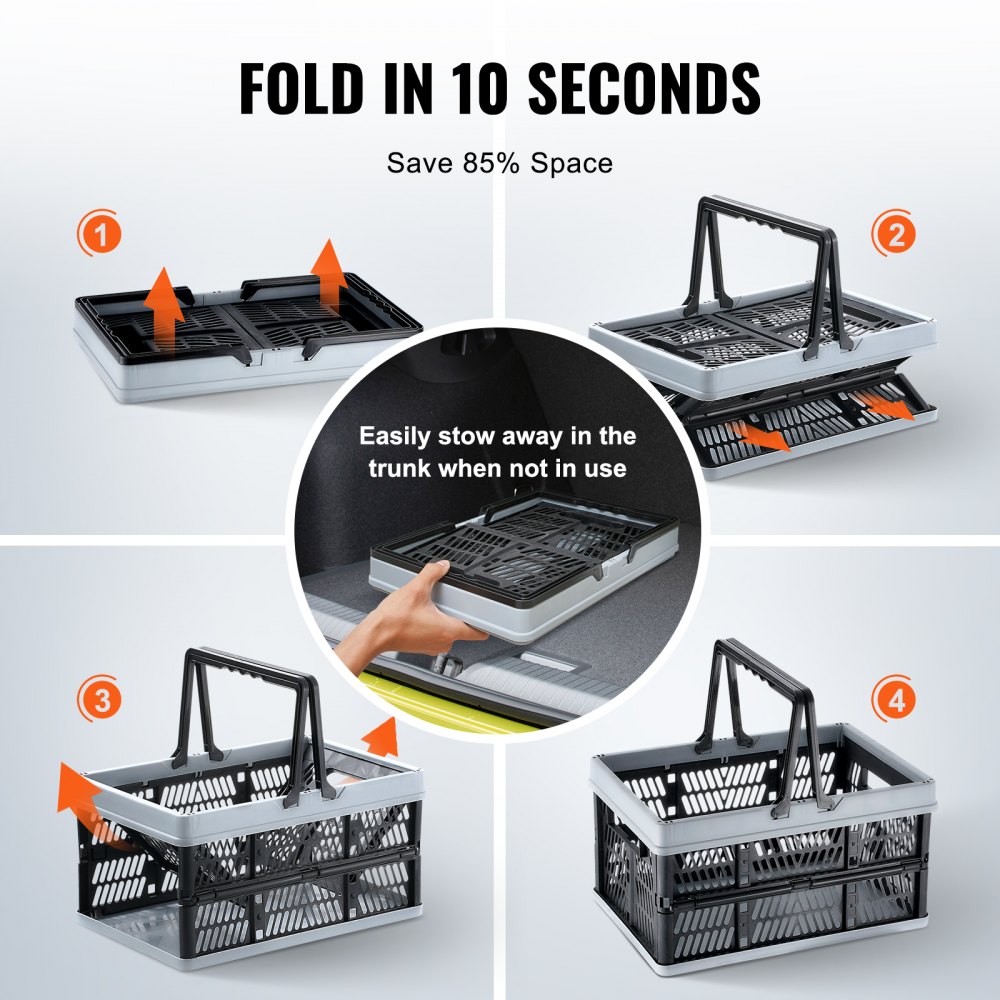 FOLD IN 10 SECONDS

Save 85% Space

1

2

Easily stow away in the trunk when not in use

3

4