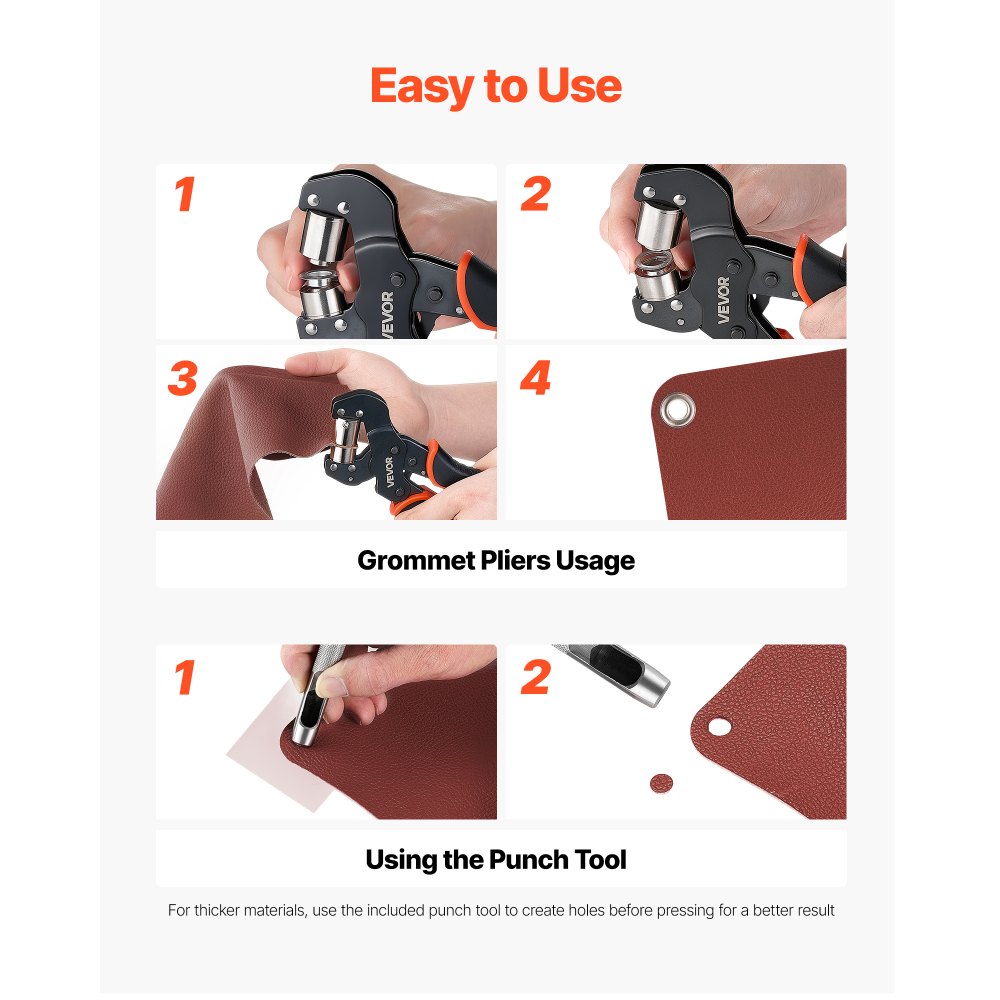 Easy to Use

1

VEVOR

2

VEVOR

3

VEVOR

4

Grommet Pliers Usage

1

2

Using the Punch Tool

For thicker materials, use the included punch tool to create holes before pressing for a better result