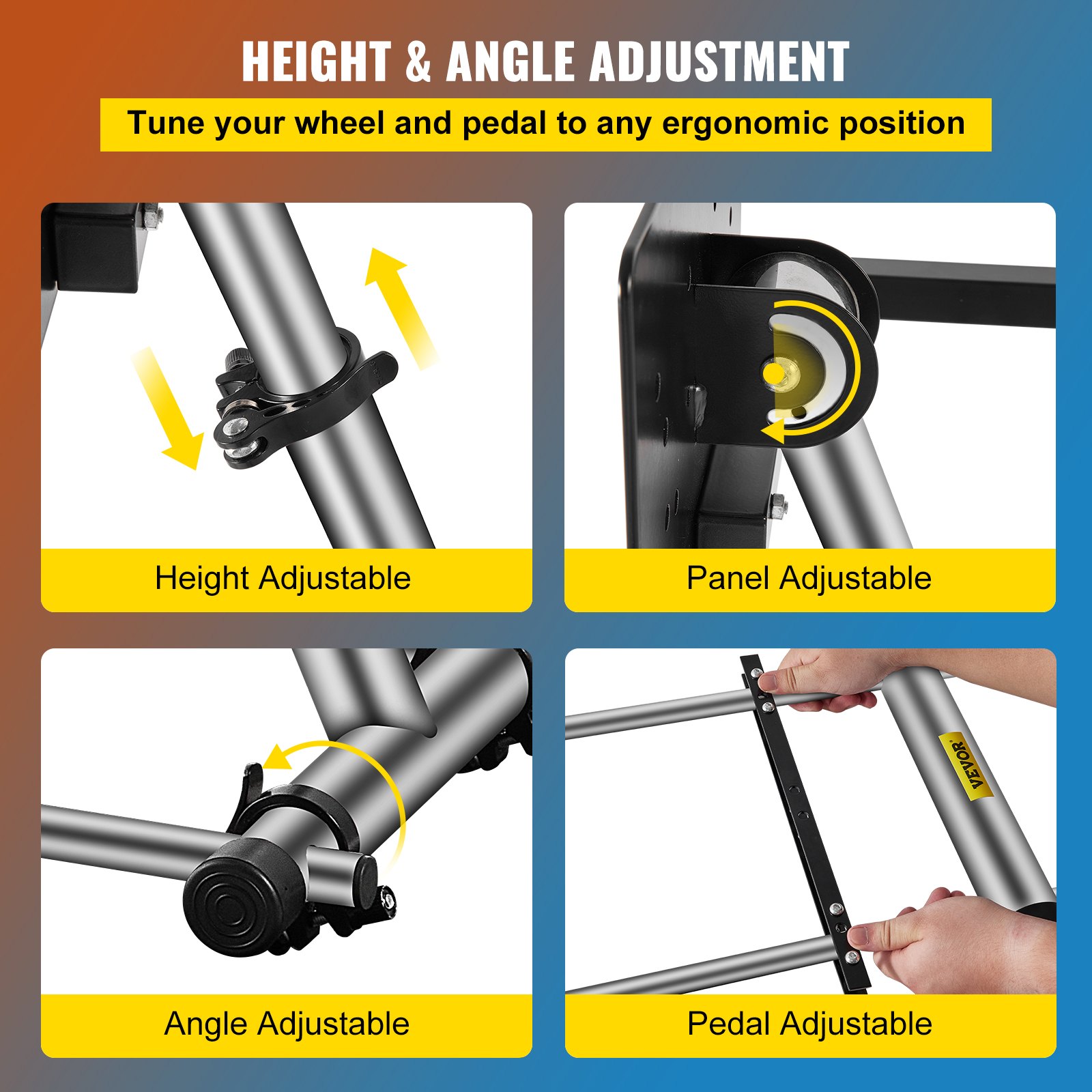 HEIGHT & ANGLE ADJUSTMENT

Tune your wheel and pedal to any ergonomic position

Height Adjustable

Panel Adjustable

Angle Adjustable

VEVOR

Pedal Adjustable