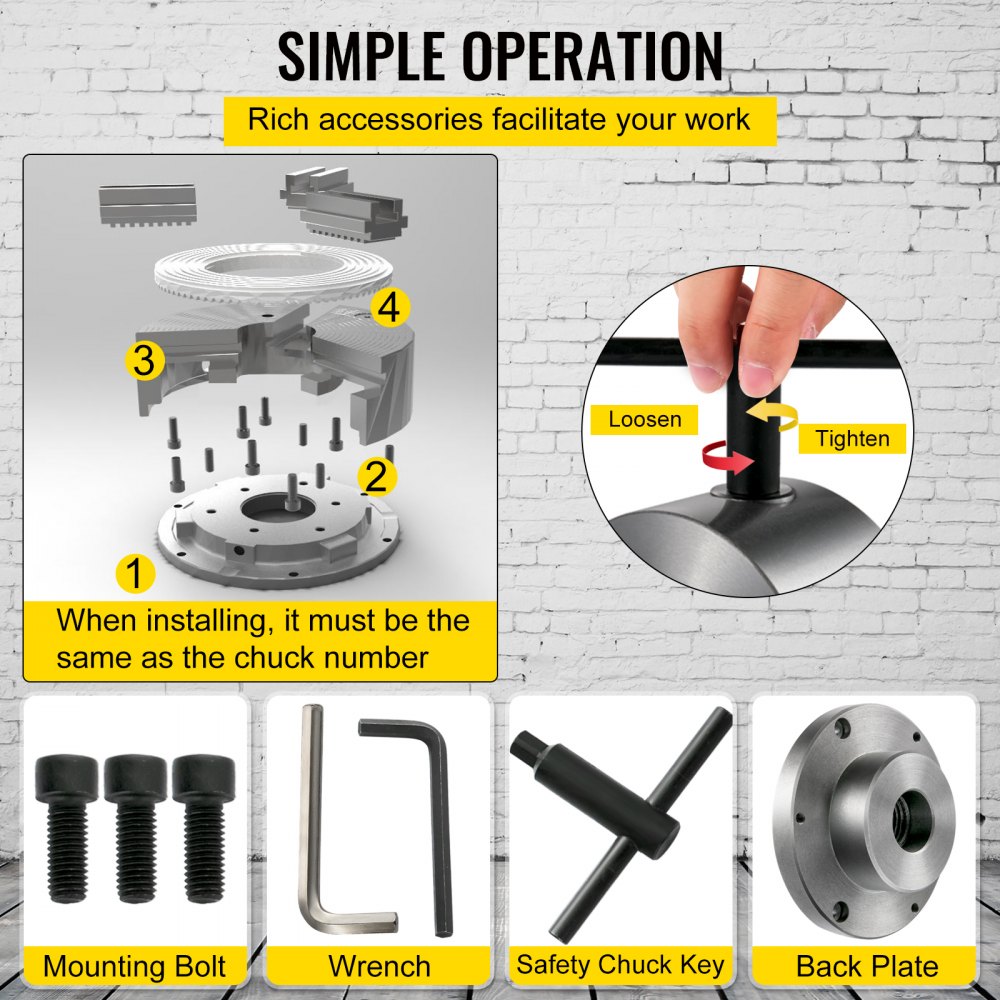 SIMPLE OPERATION

Rich accessories facilitate your work

4

3

2

1

When installing, it must be the same as the chuck number

Loosen

Tighten

Mounting Bolt

Wrench

Safety Chuck Key

Back Plate