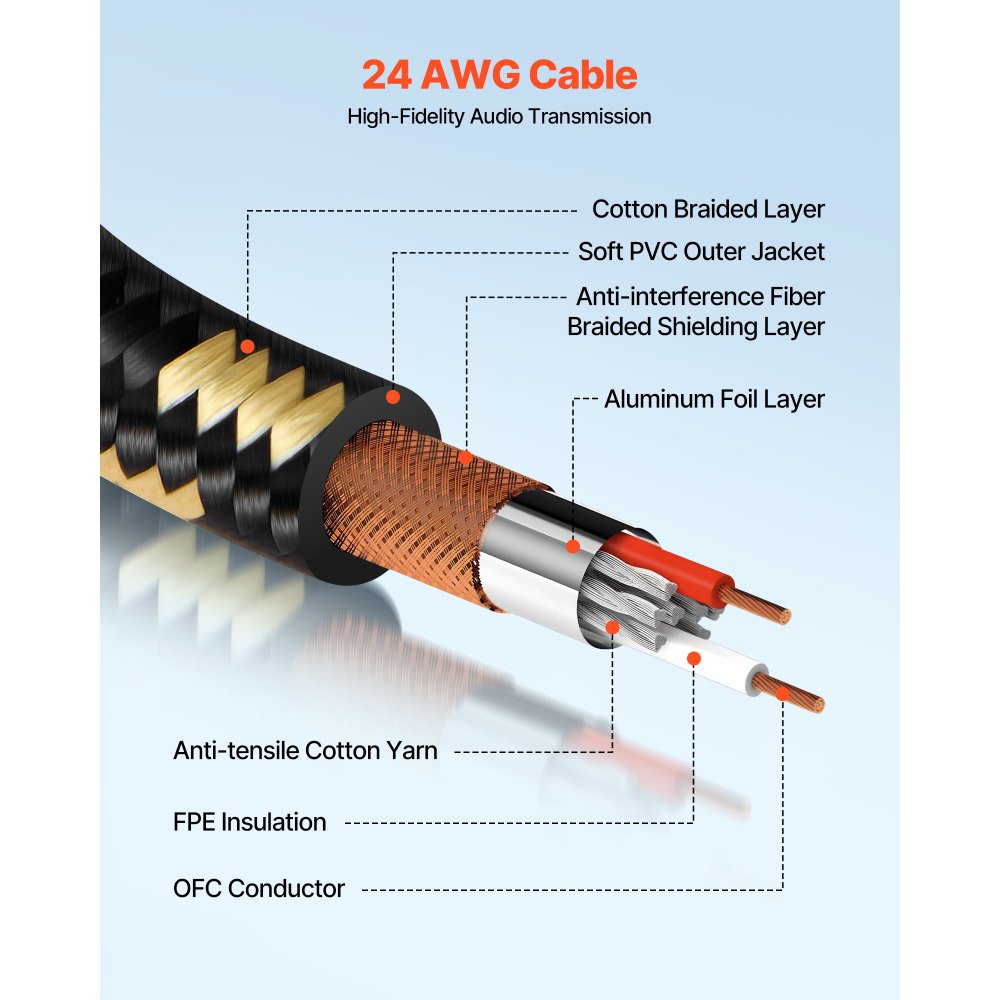 24 AWG Cable
High-Fidelity Audio Transmission

Cotton Braided Layer

Soft PVC Outer Jacket

Anti-interference Fiber Braided Shielding Layer

Aluminum Foil Layer

Anti-tensile Cotton Yarn

FPE Insulation

OFC Conductor