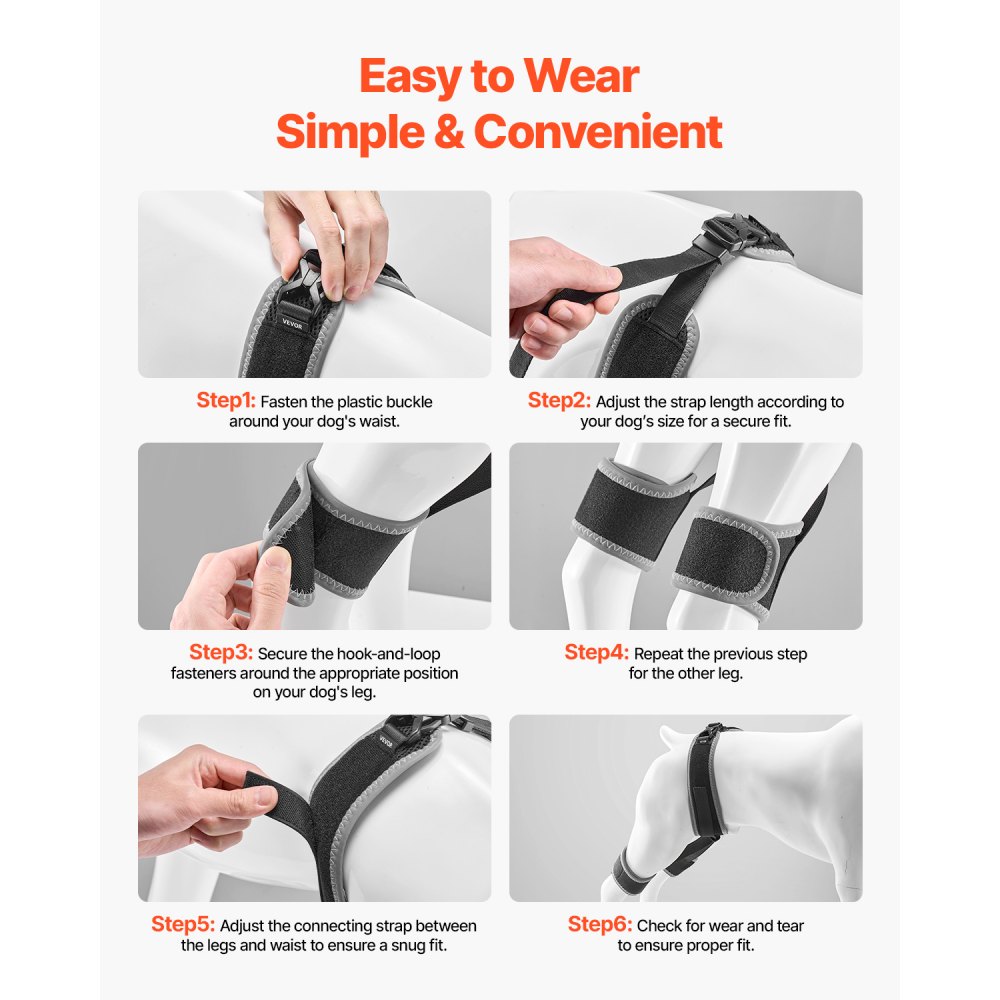 Easy to Wear
Simple & Convenient

VEVOR

Step1: Fasten the plastic buckle around your dog's waist.

Step2: Adjust the strap length according to your dog's size for a secure fit.

Step3: Secure the hook-and-loop fasteners around the appropriate position on your dog's leg.

Step4: Repeat the previous step for the other leg.

VEVOR

Step5: Adjust the connecting strap between the legs and waist to ensure a snug fit.

Step6: Check for wear and tear to ensure proper fit.