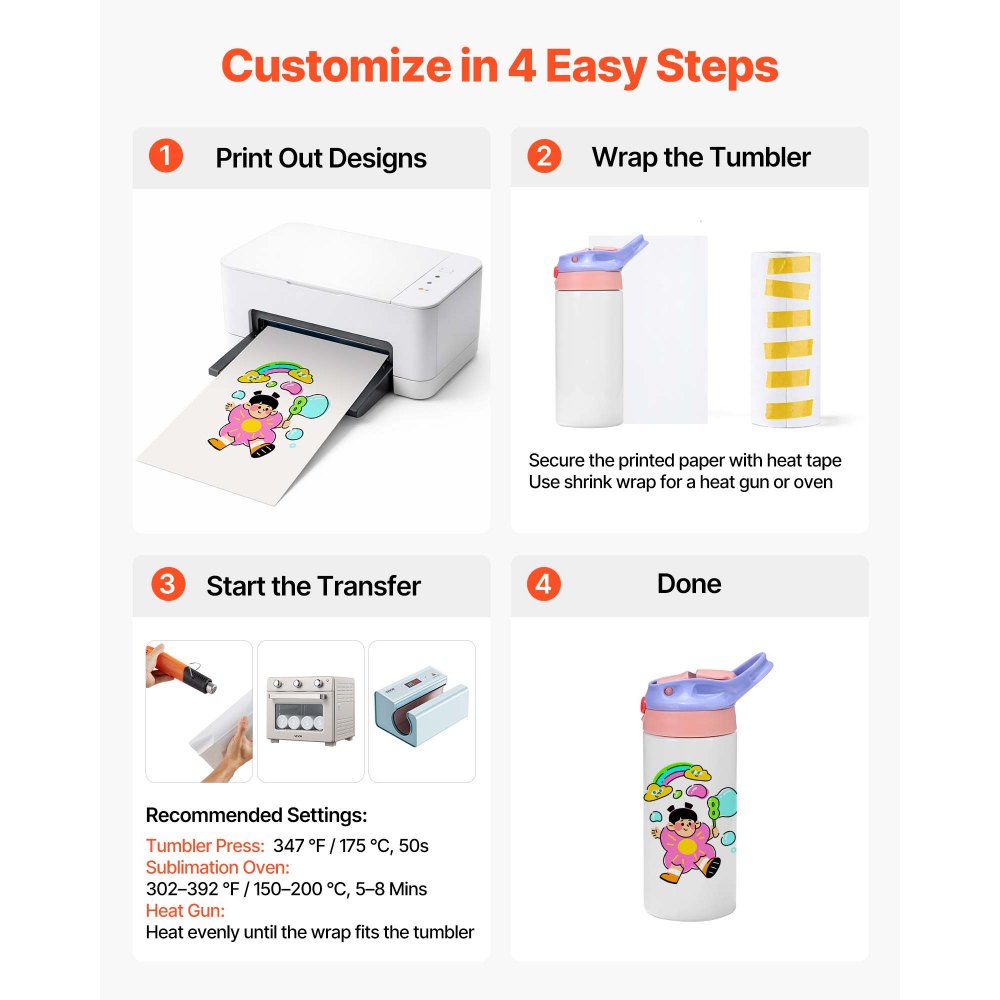 Customize in 4 Easy Steps

1 Print Out Designs

2 Wrap the Tumbler

Secure the printed paper with heat tape
Use shrink wrap for a heat gun or oven

3 Start the Transfer

Recommended Settings:
Tumbler Press: 347 °F / 175 °C, 50s
Sublimation Oven:
302–392 °F / 150–200 °C, 5–8 Mins
Heat Gun:
Heat evenly until the wrap fits the tumbler

4 Done