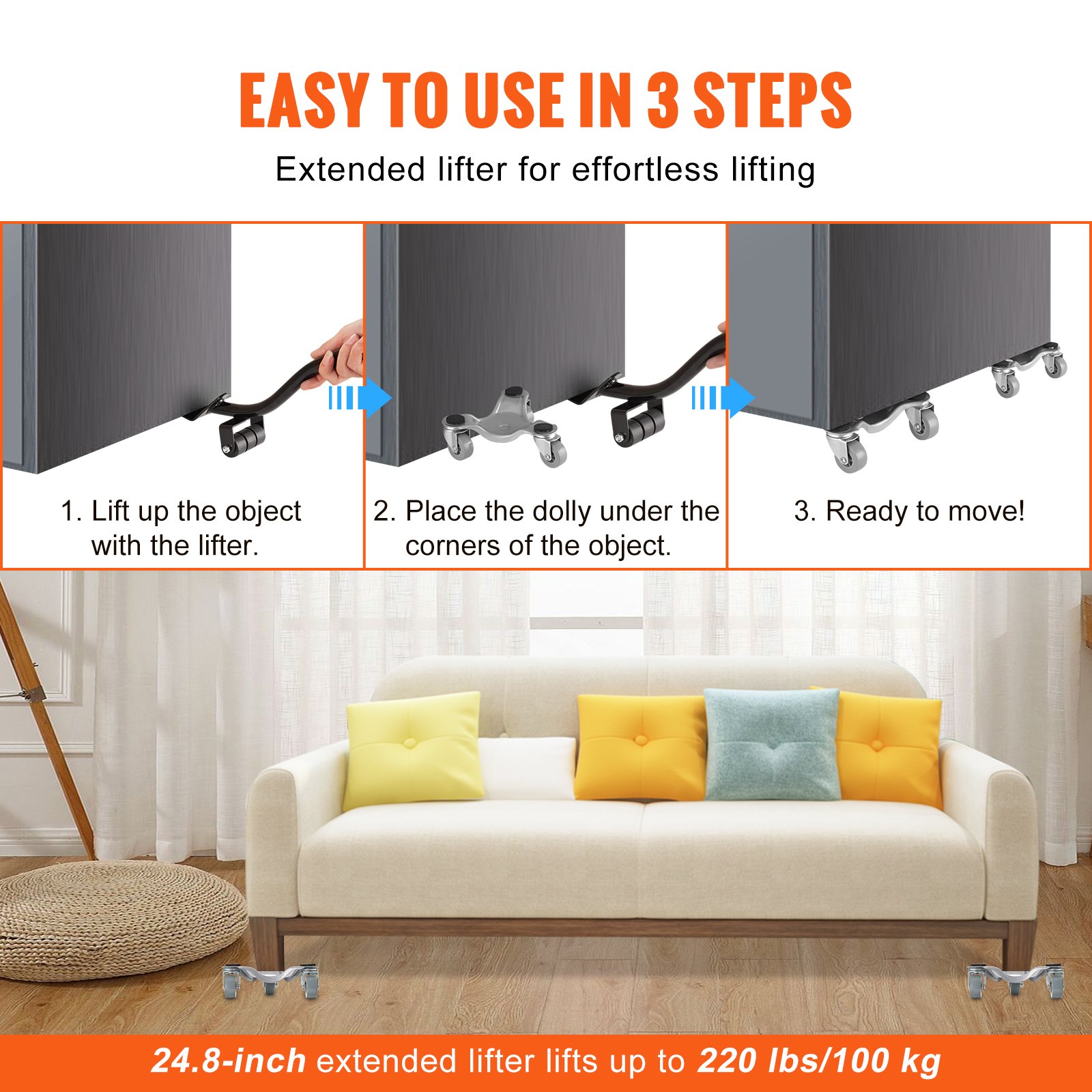 EASY TO USE IN 3 STEPS

Extended lifter for effortless lifting

1. Lift up the object with the lifter.

2. Place the dolly under the corners of the object.

3. Ready to move!

24.8-inch extended lifter lifts up to 220 lbs/100 kg