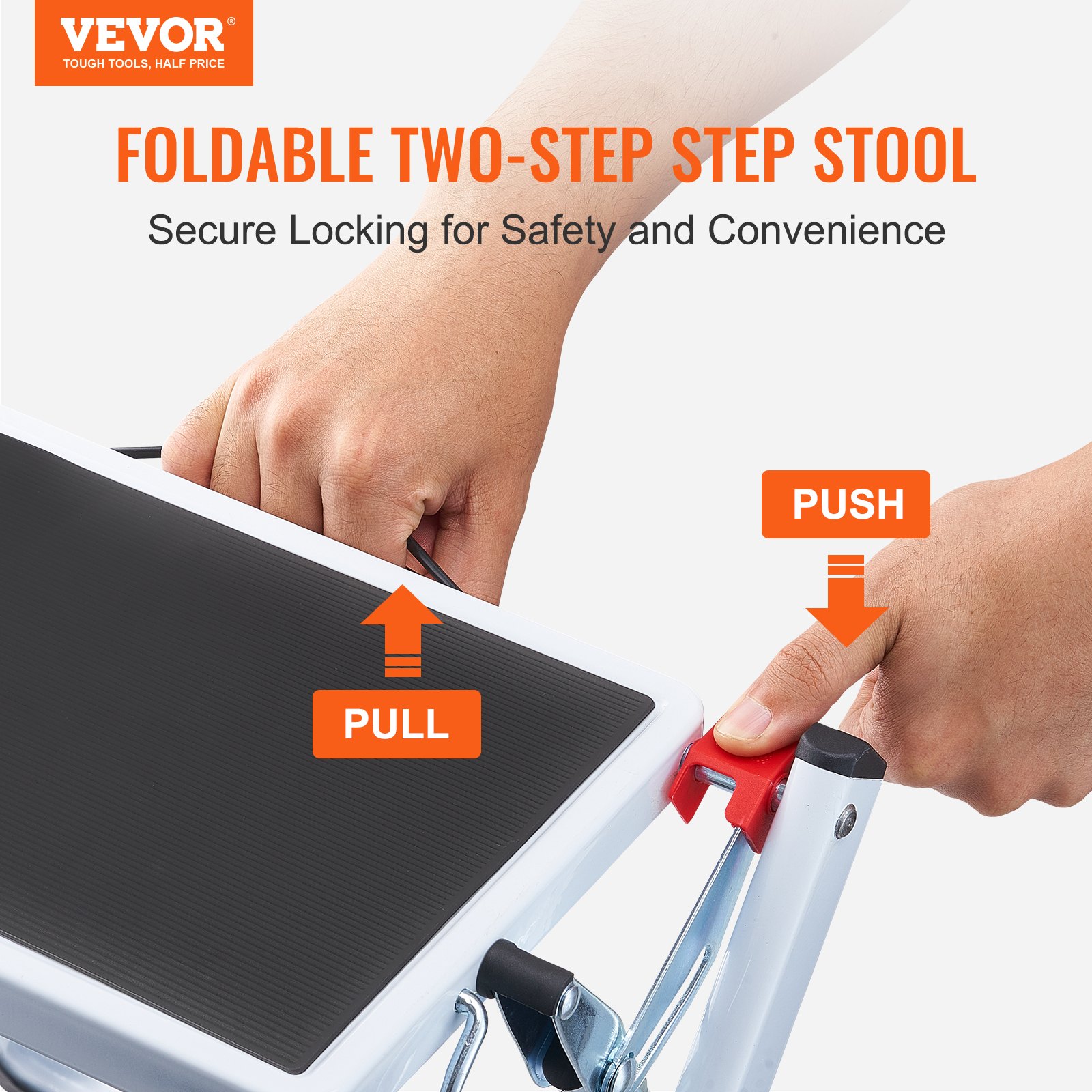 VEVOR®
TOUGH TOOLS, HALF PRICE

FOLDABLE TWO-STEP STEP STOOL

Secure Locking for Safety and Convenience

PUSH

PULL