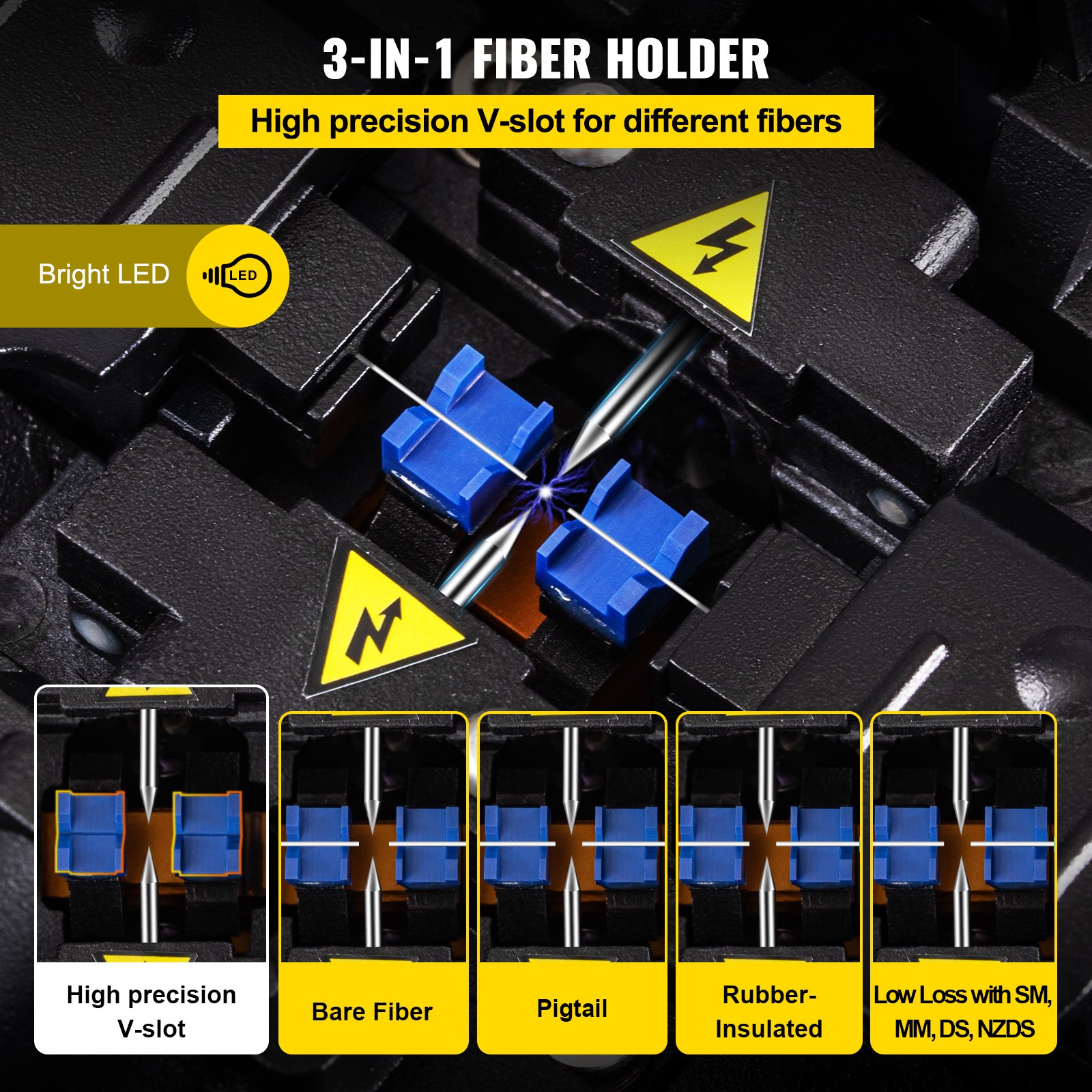 3-IN-1 FIBER HOLDER

High precision V-slot for different fibers

Bright LED

LED

High precision V-slot

Bare Fiber

Pigtail

Rubber-Insulated

Low Loss with SM, MM, DS, NZDS