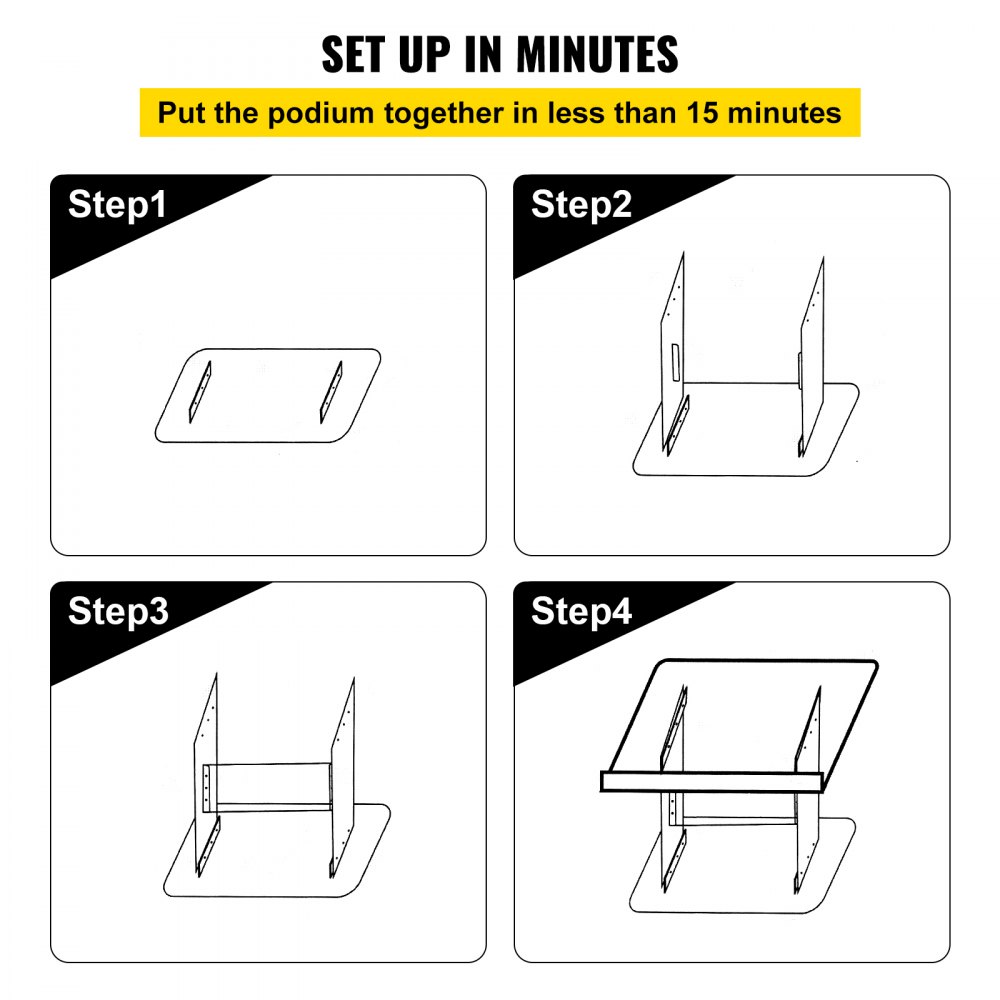 SET UP IN MINUTES

Put the podium together in less than 15 minutes

Step1

Step2

Step3

Step4