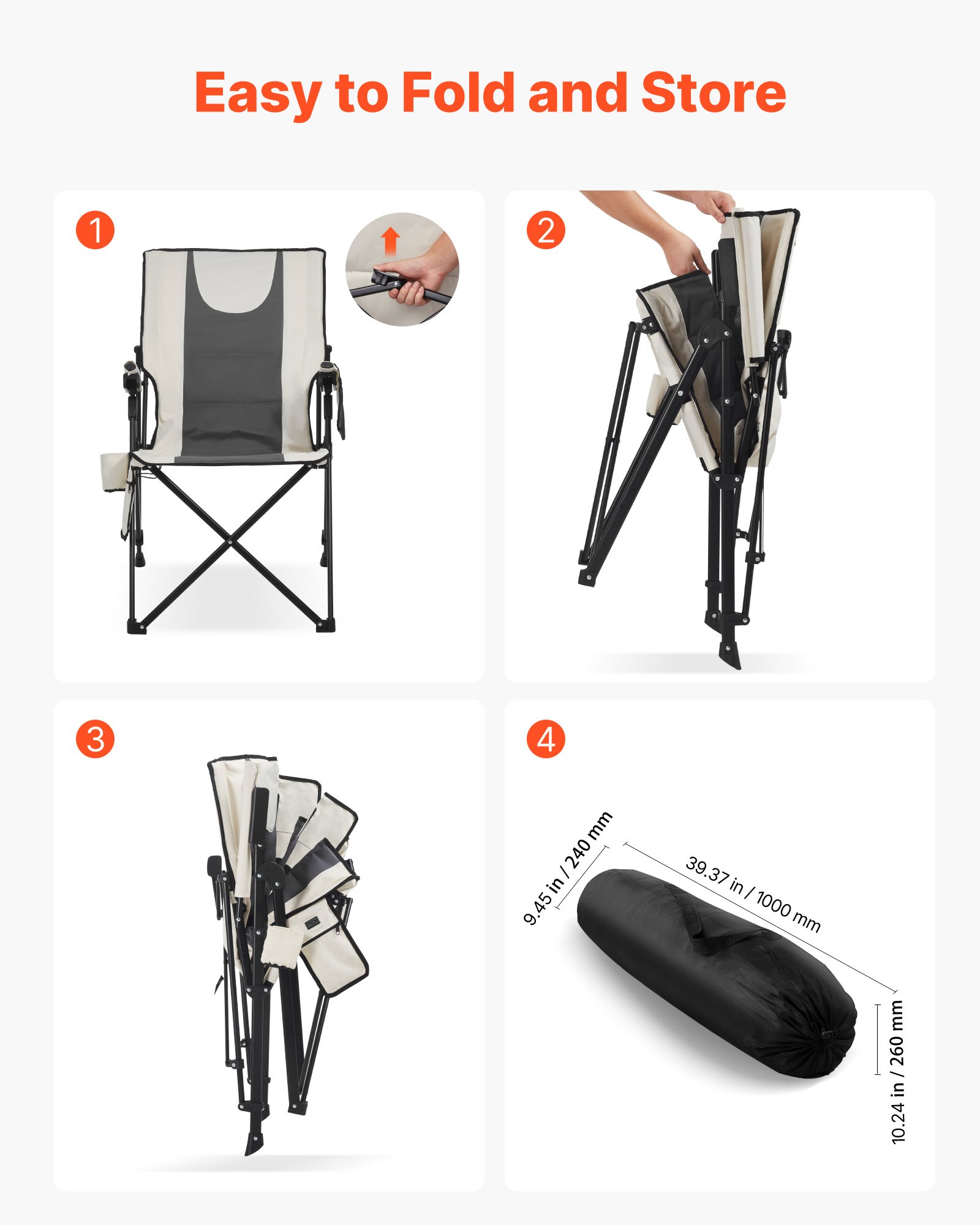 Easy to Fold and Store

1

2

3

4

9.45 in / 240 mm

39.37 in / 1000 mm

10.24 in / 260 mm