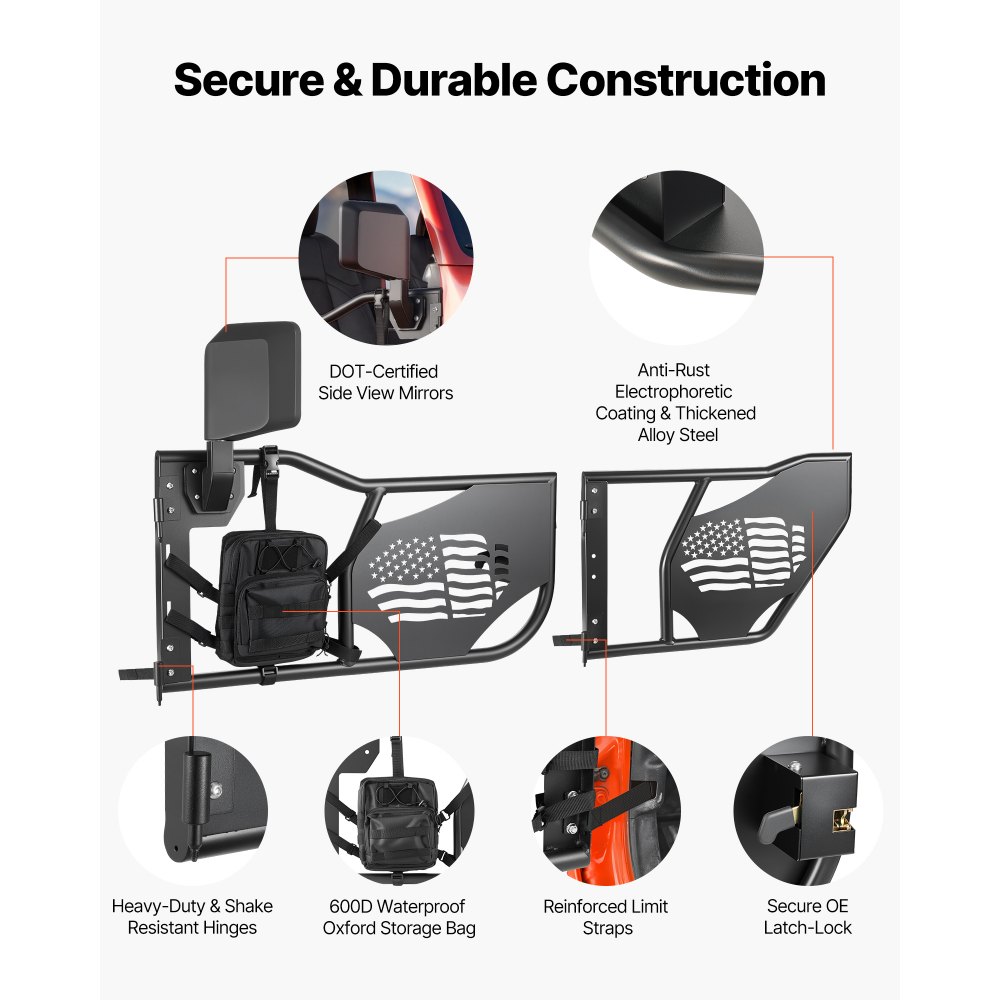 Secure & Durable Construction

DOT-Certified Side View Mirrors

Anti-Rust Electrophoretic Coating & Thickened Alloy Steel

Heavy-Duty & Shake Resistant Hinges

600D Waterproof Oxford Storage Bag

Reinforced Limit Straps

Secure OE Latch-Lock