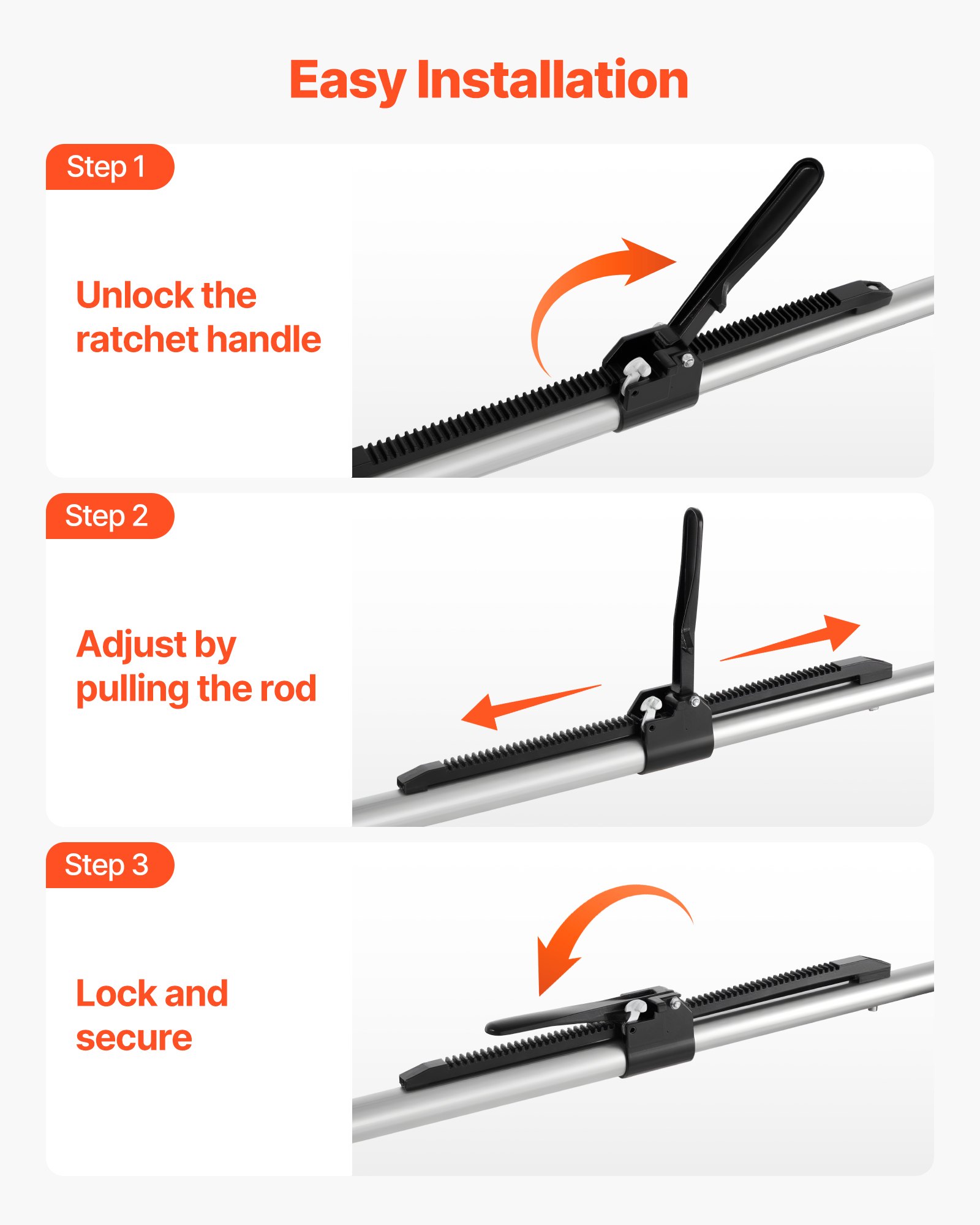 Easy Installation

Step 1

Unlock the ratchet handle

Step 2

Adjust by pulling the rod

Step 3

Lock and secure