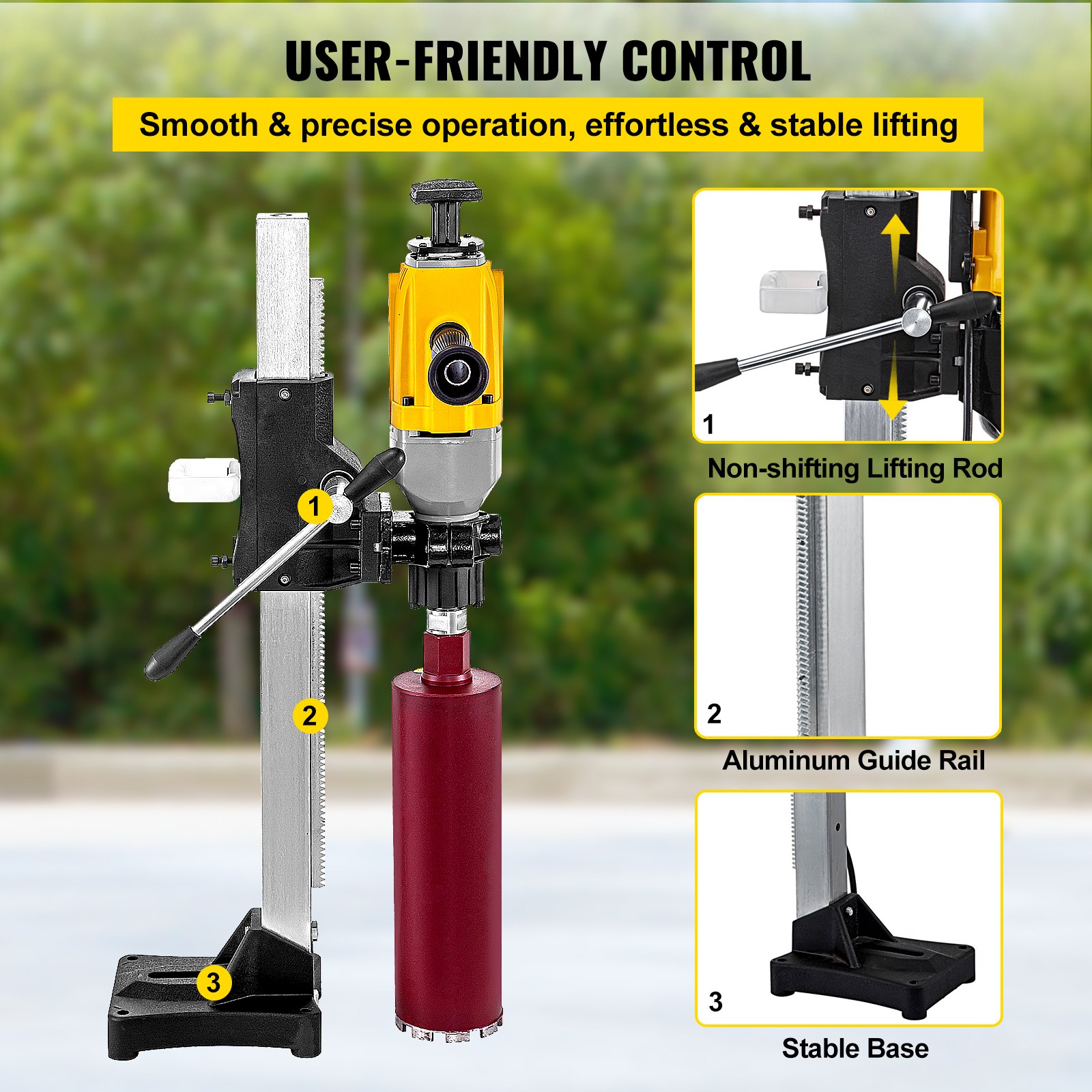 USER-FRIENDLY CONTROL

Smooth & precise operation, effortless & stable lifting

1

2

3

1

Non-shifting Lifting Rod

2

Aluminum Guide Rail

3

Stable Base