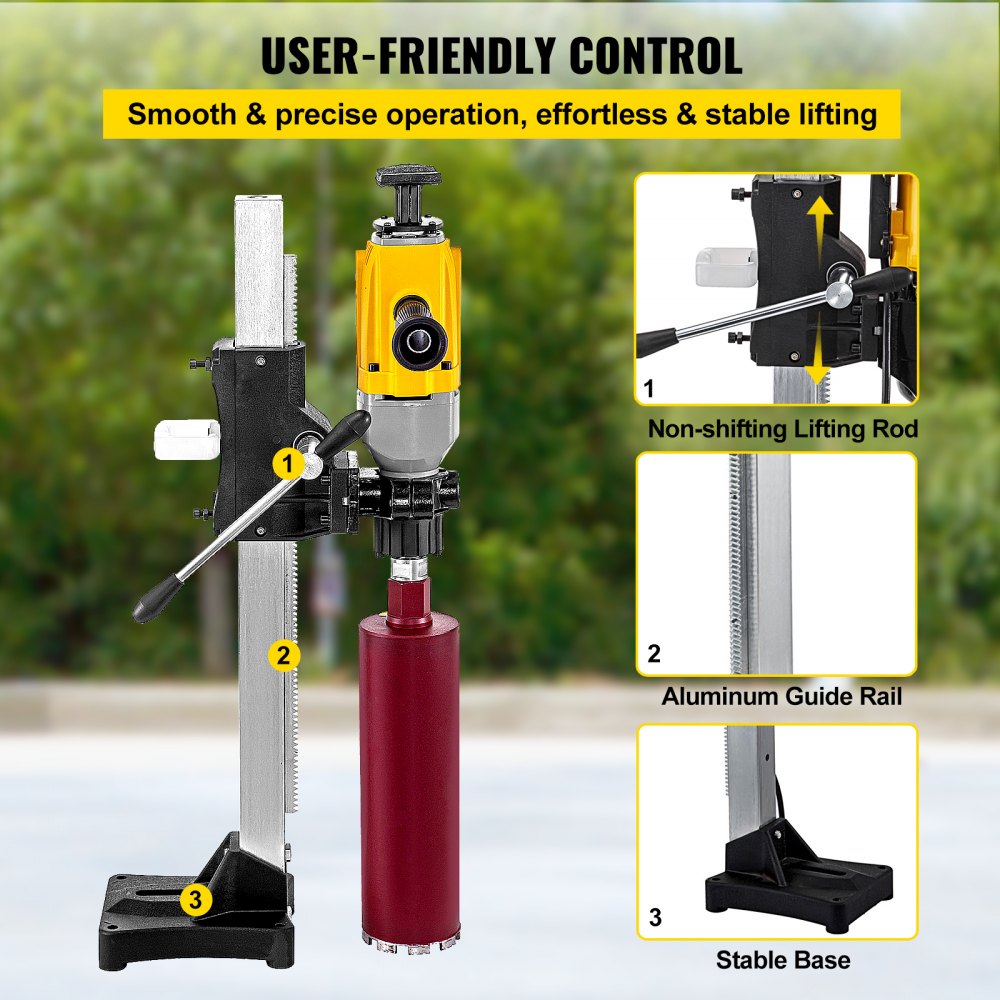 USER-FRIENDLY CONTROL

Smooth & precise operation, effortless & stable lifting

1

2

3

1

Non-shifting Lifting Rod

2

Aluminum Guide Rail

3

Stable Base