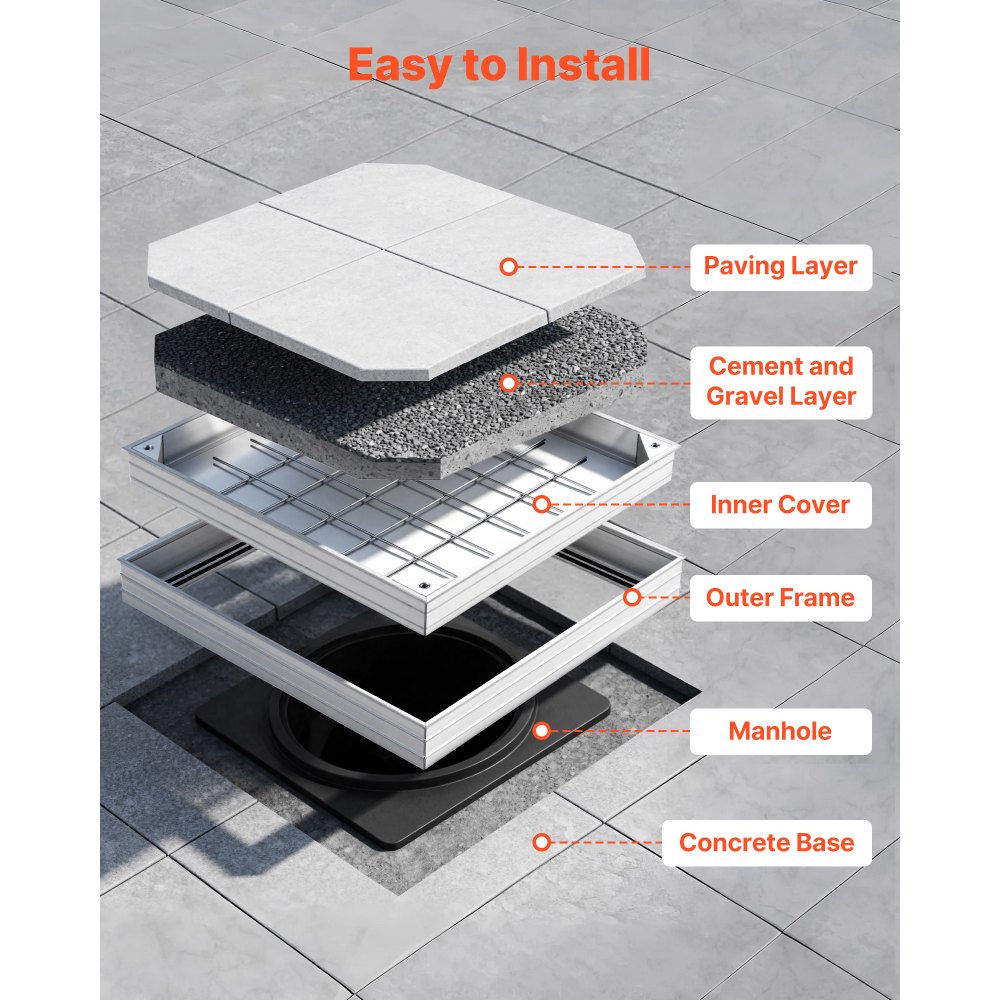 Easy to Install

Paving Layer

Cement and Gravel Layer

Inner Cover

Outer Frame

Manhole

Concrete Base