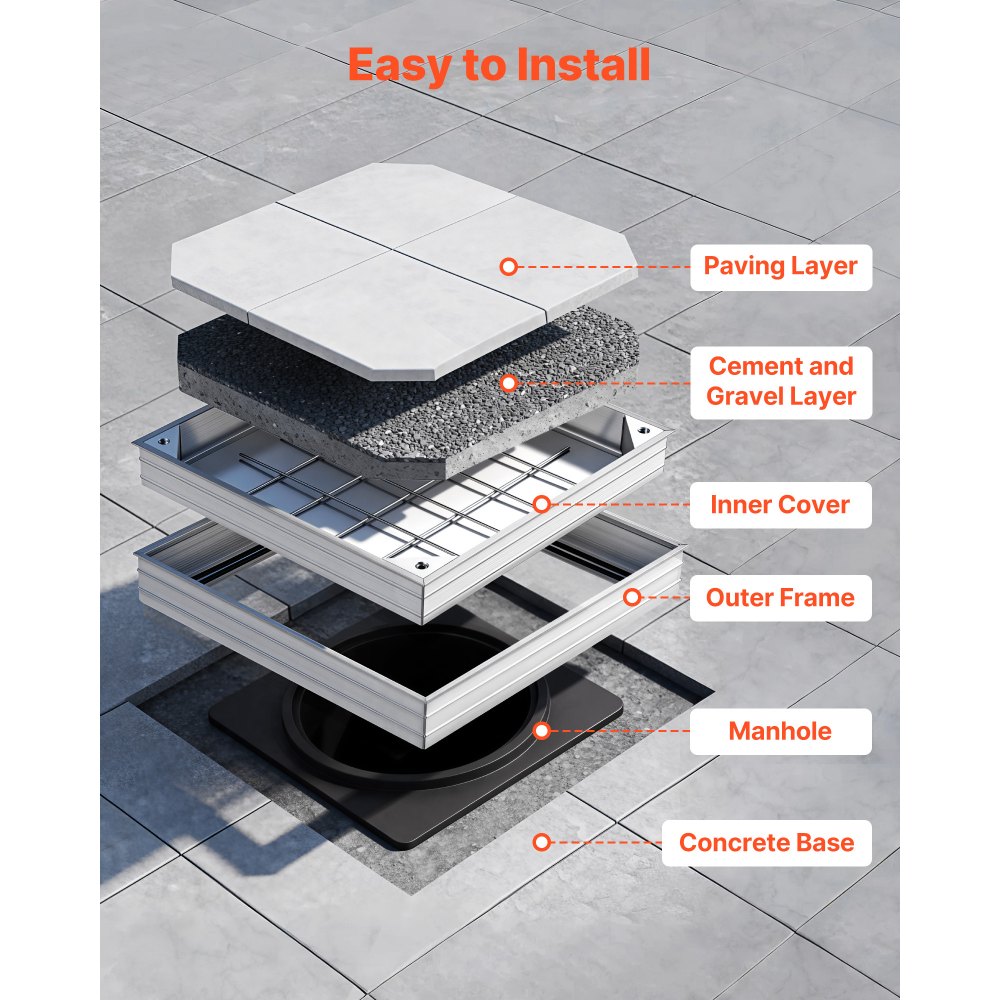 Easy to Install

Paving Layer

Cement and Gravel Layer

Inner Cover

Outer Frame

Manhole

Concrete Base