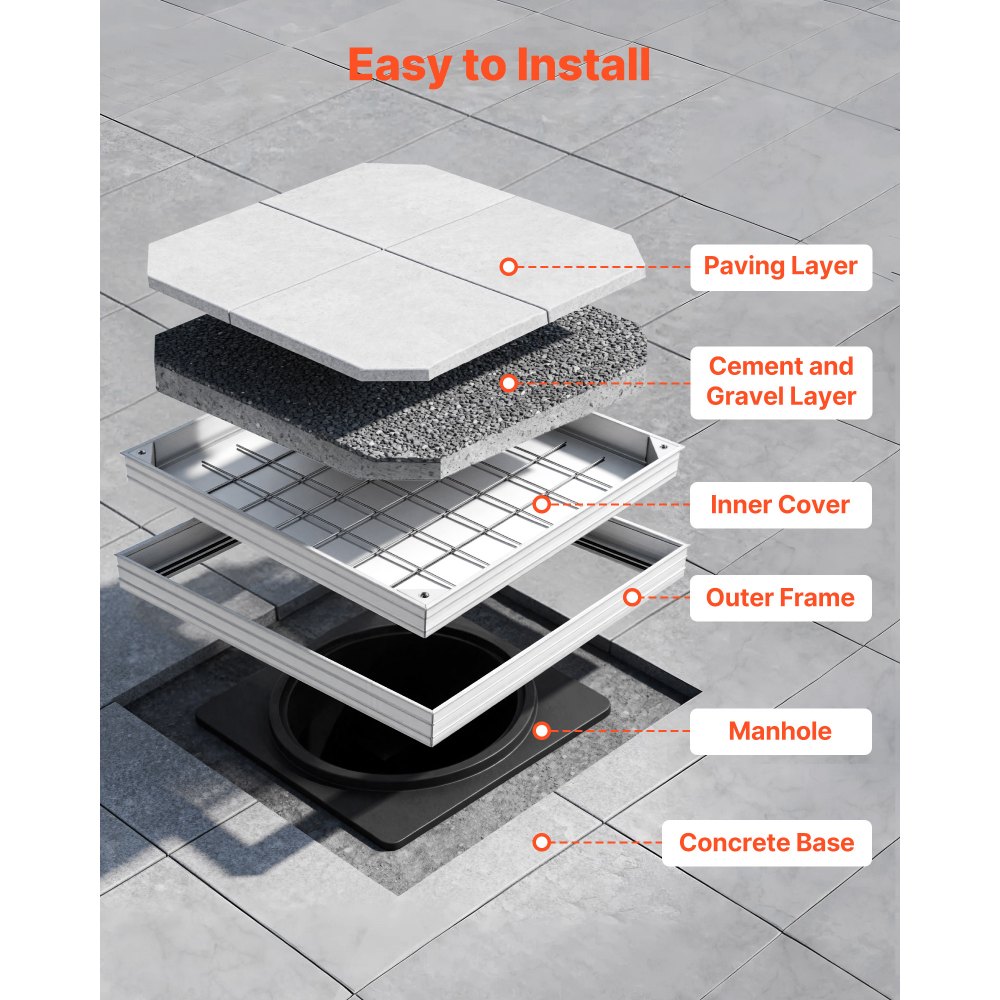 Easy to Install

Paving Layer

Cement and Gravel Layer

Inner Cover

Outer Frame

Manhole

Concrete Base