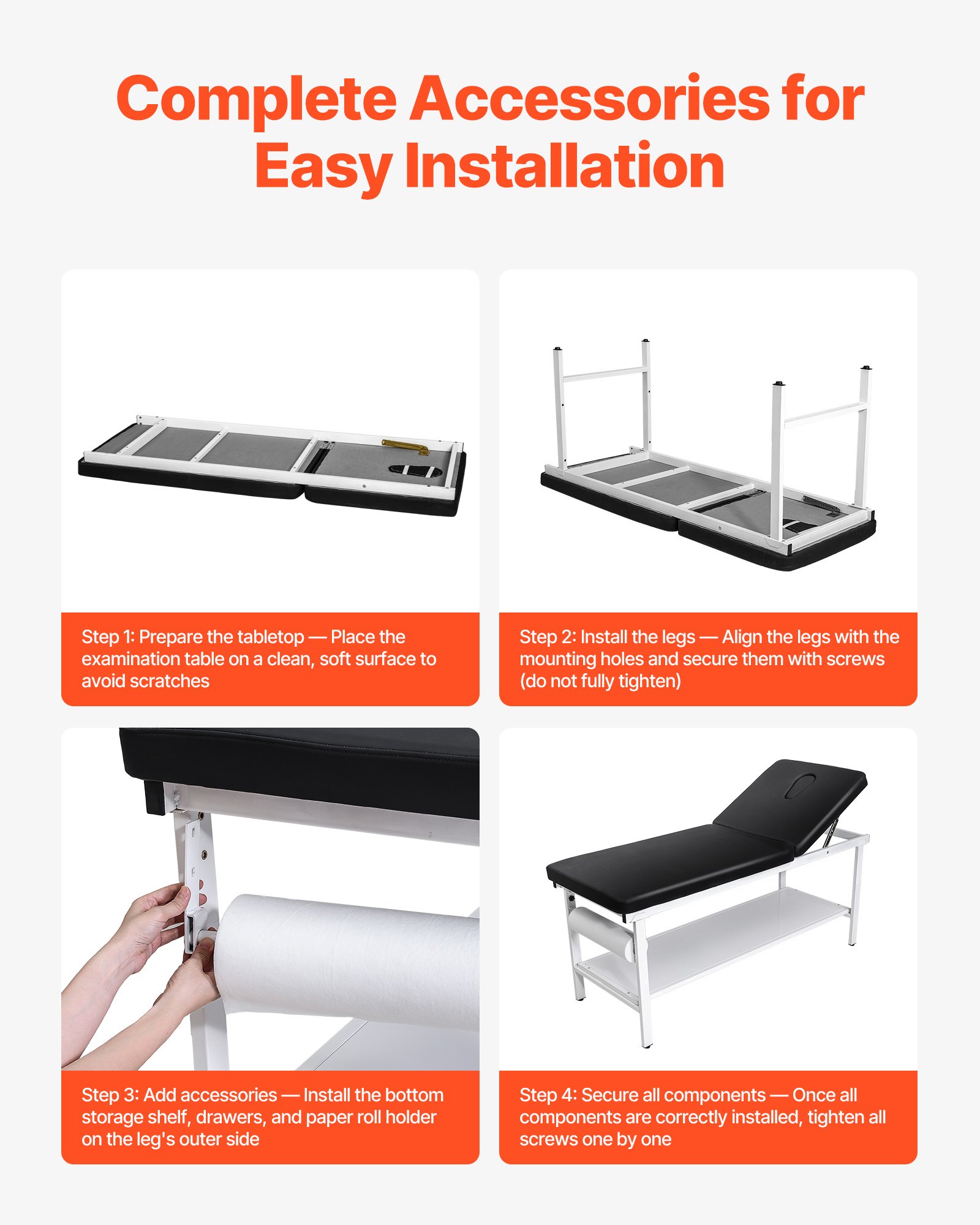 Complete Accessories for Easy Installation

Step 1: Prepare the tabletop — Place the examination table on a clean, soft surface to avoid scratches

Step 2: Install the legs — Align the legs with the mounting holes and secure them with screws (do not fully tighten)

Step 3: Add accessories — Install the bottom storage shelf, drawers, and paper roll holder on the leg's outer side

Step 4: Secure all components — Once all components are correctly installed, tighten all screws one by one