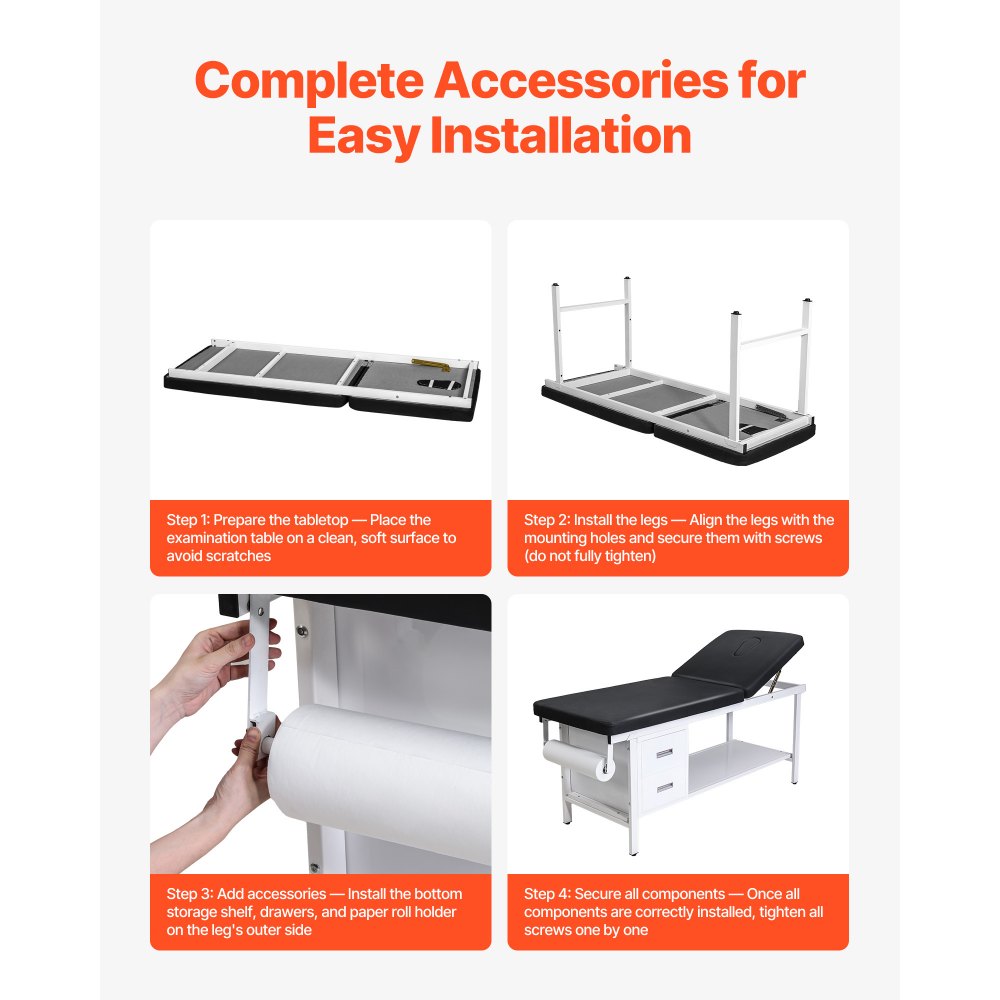 Complete Accessories for Easy Installation

Step 1: Prepare the tabletop — Place the examination table on a clean, soft surface to avoid scratches

Step 2: Install the legs — Align the legs with the mounting holes and secure them with screws (do not fully tighten)

Step 3: Add accessories — Install the bottom storage shelf, drawers, and paper roll holder on the leg's outer side

Step 4: Secure all components — Once all components are correctly installed, tighten all screws one by one