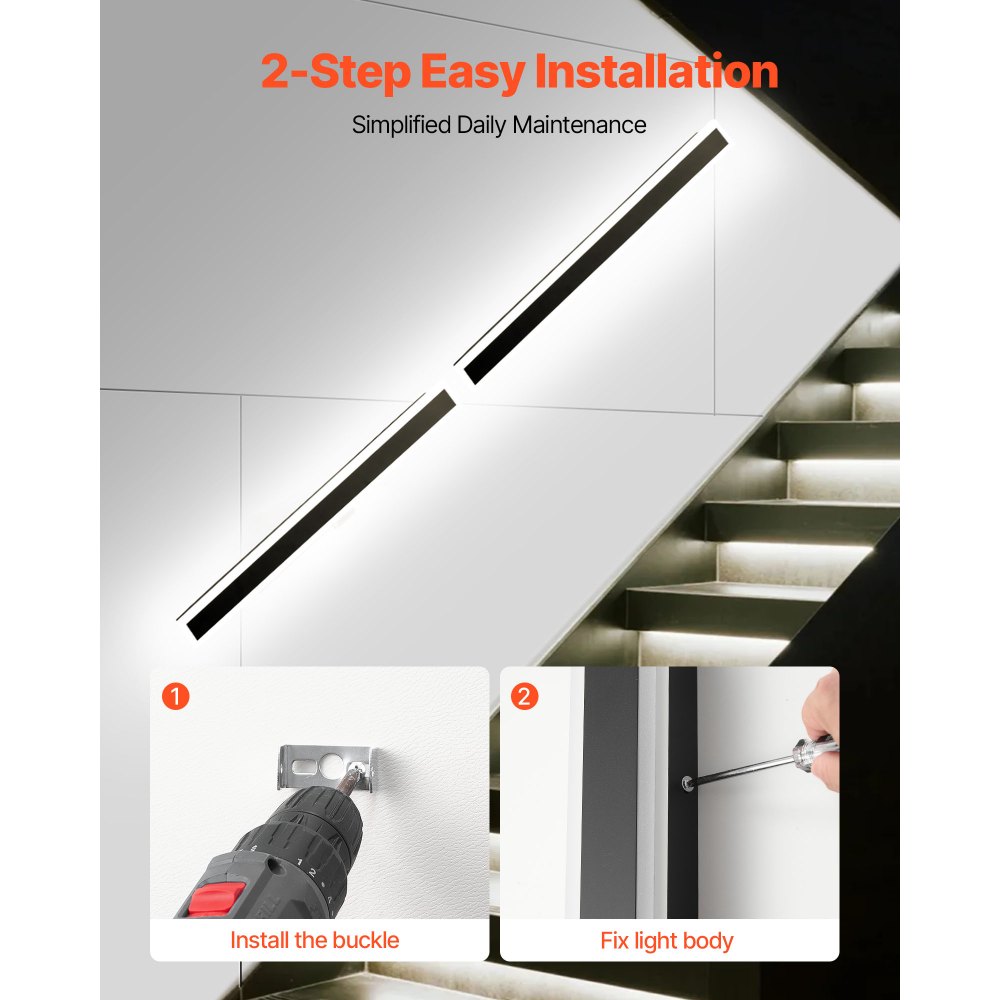 2-Step Easy Installation

Simplified Daily Maintenance

1

Install the buckle

2

Fix light body