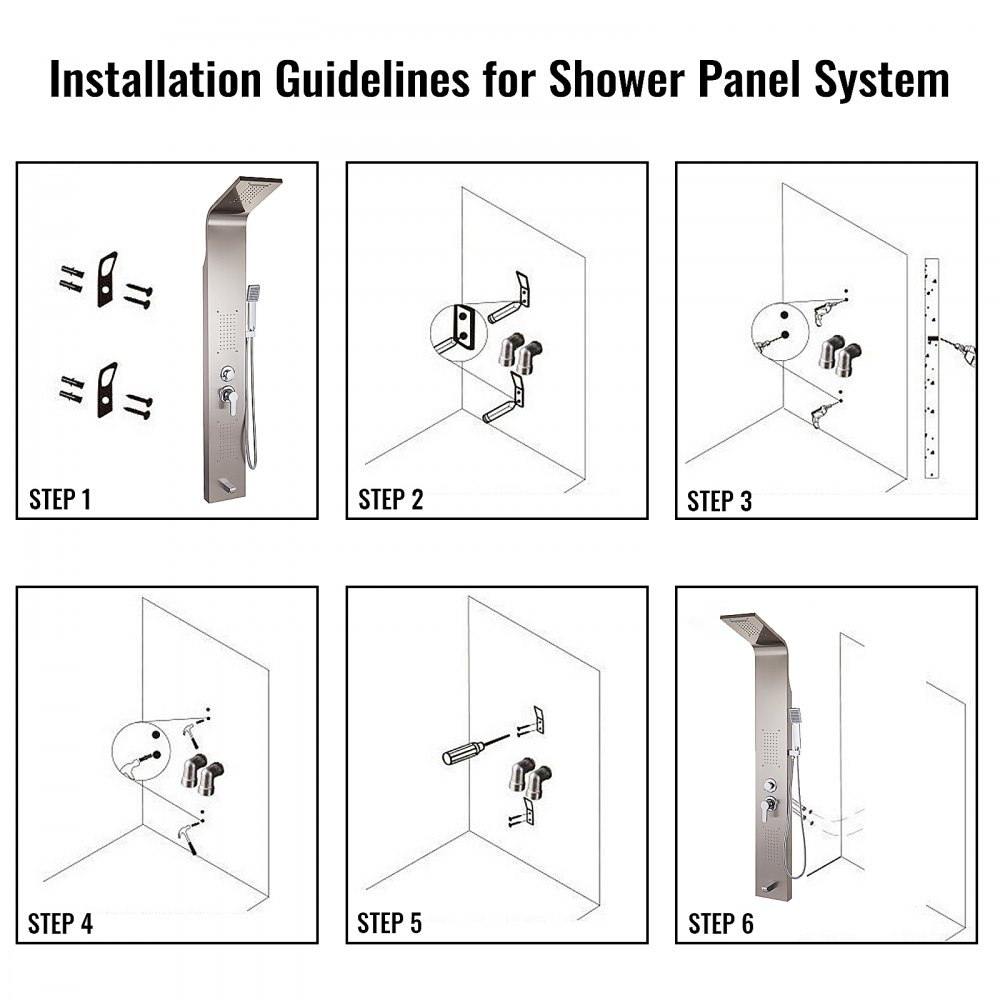 Installation Guidelines for Shower Panel System

STEP 1

STEP 2

STEP 3

STEP 4

STEP 5

STEP 6