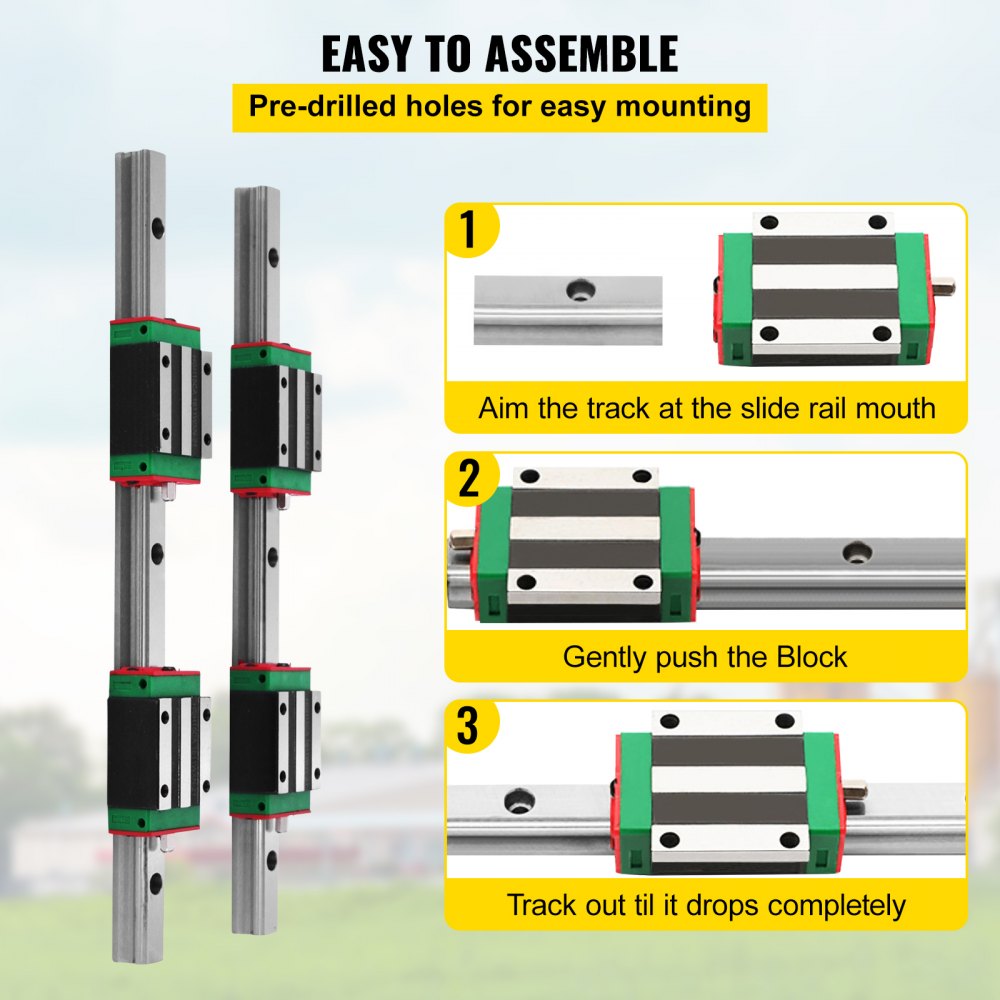 EASY TO ASSEMBLE
Pre-drilled holes for easy mounting

1
Aim the track at the slide rail mouth

2
Gently push the Block

3
Track out til it drops completely