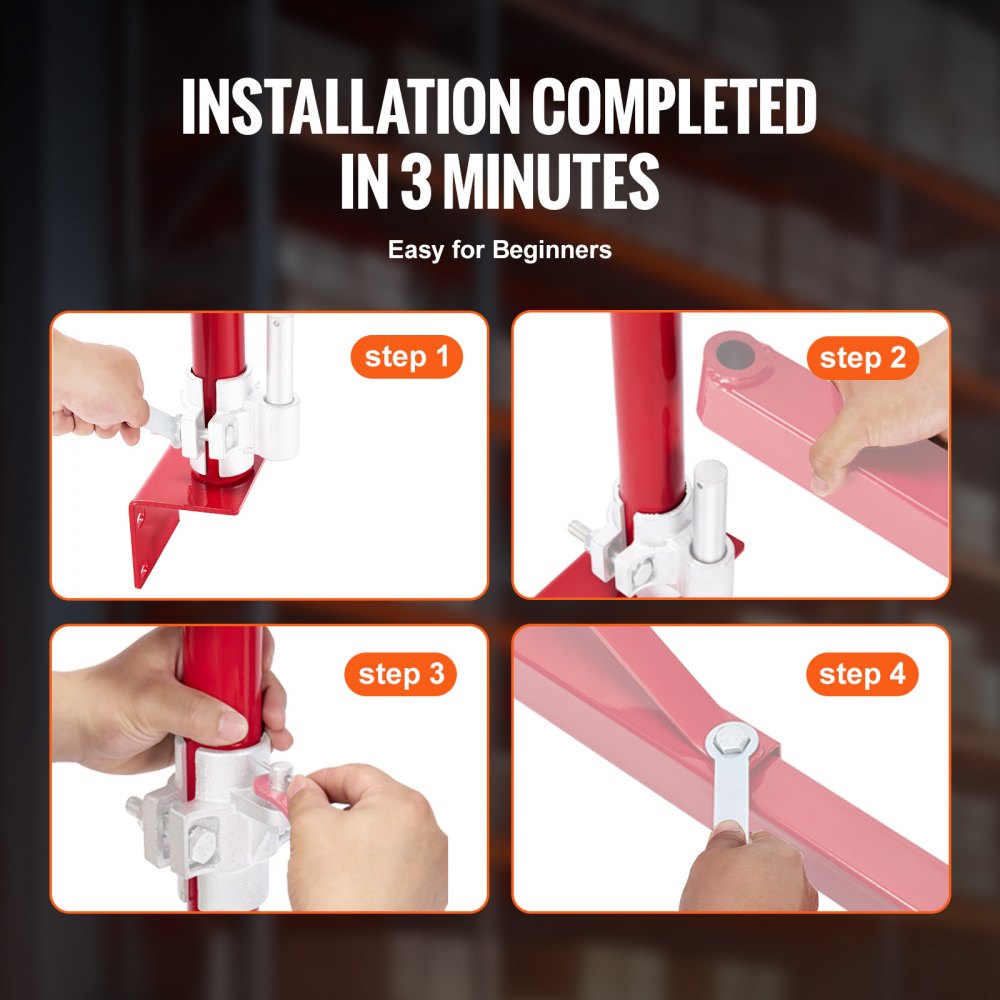 INSTALLATION COMPLETED IN 3 MINUTES

Easy for Beginners

step 1

step 2

step 3

step 4