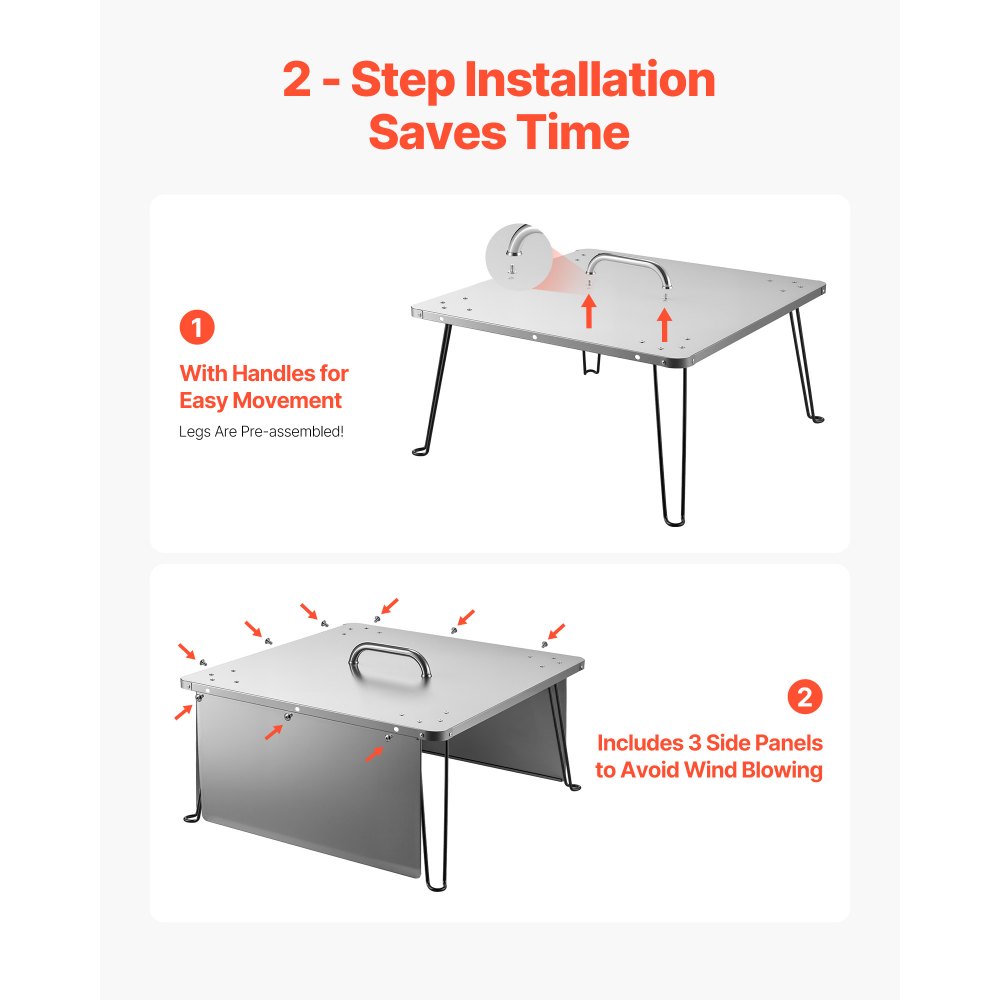 2 - Step Installation Saves Time

1

With Handles for Easy Movement

Legs Are Pre-assembled!

2

Includes 3 Side Panels to Avoid Wind Blowing