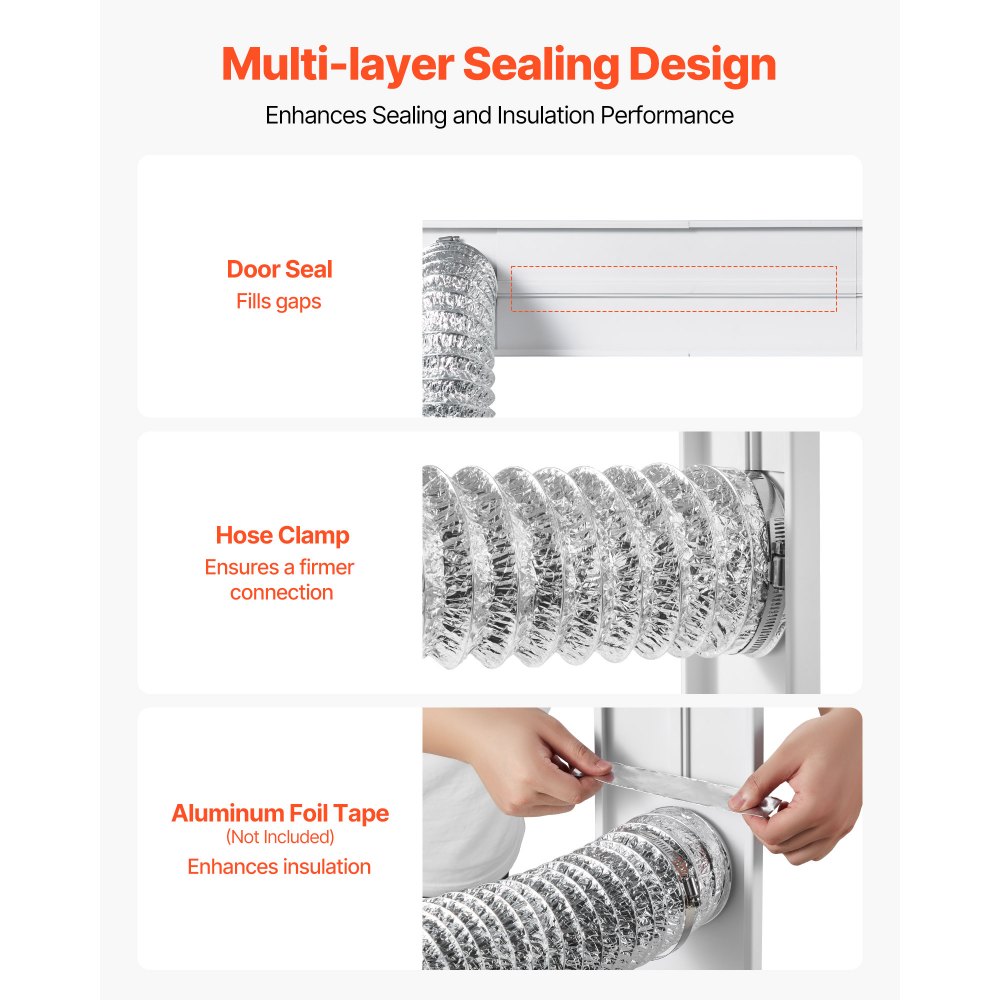 Multi-layer Sealing Design

Enhances Sealing and Insulation Performance

Door Seal
Fills gaps

Hose Clamp
Ensures a firmer connection

Aluminum Foil Tape
(Not Included)
Enhances insulation