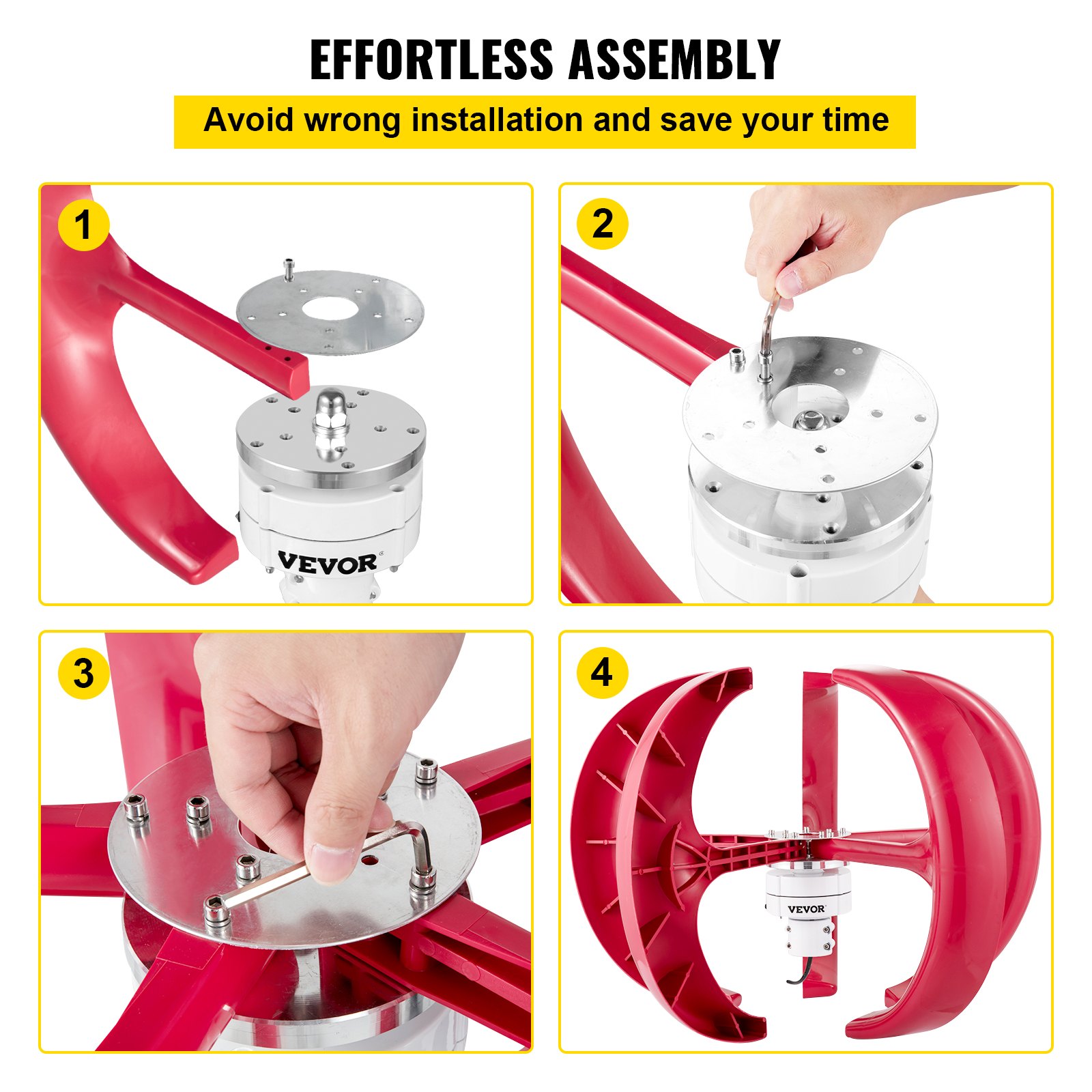 EFFORTLESS ASSEMBLY

Avoid wrong installation and save your time

1

VEVOR

2

3

4

VEVOR