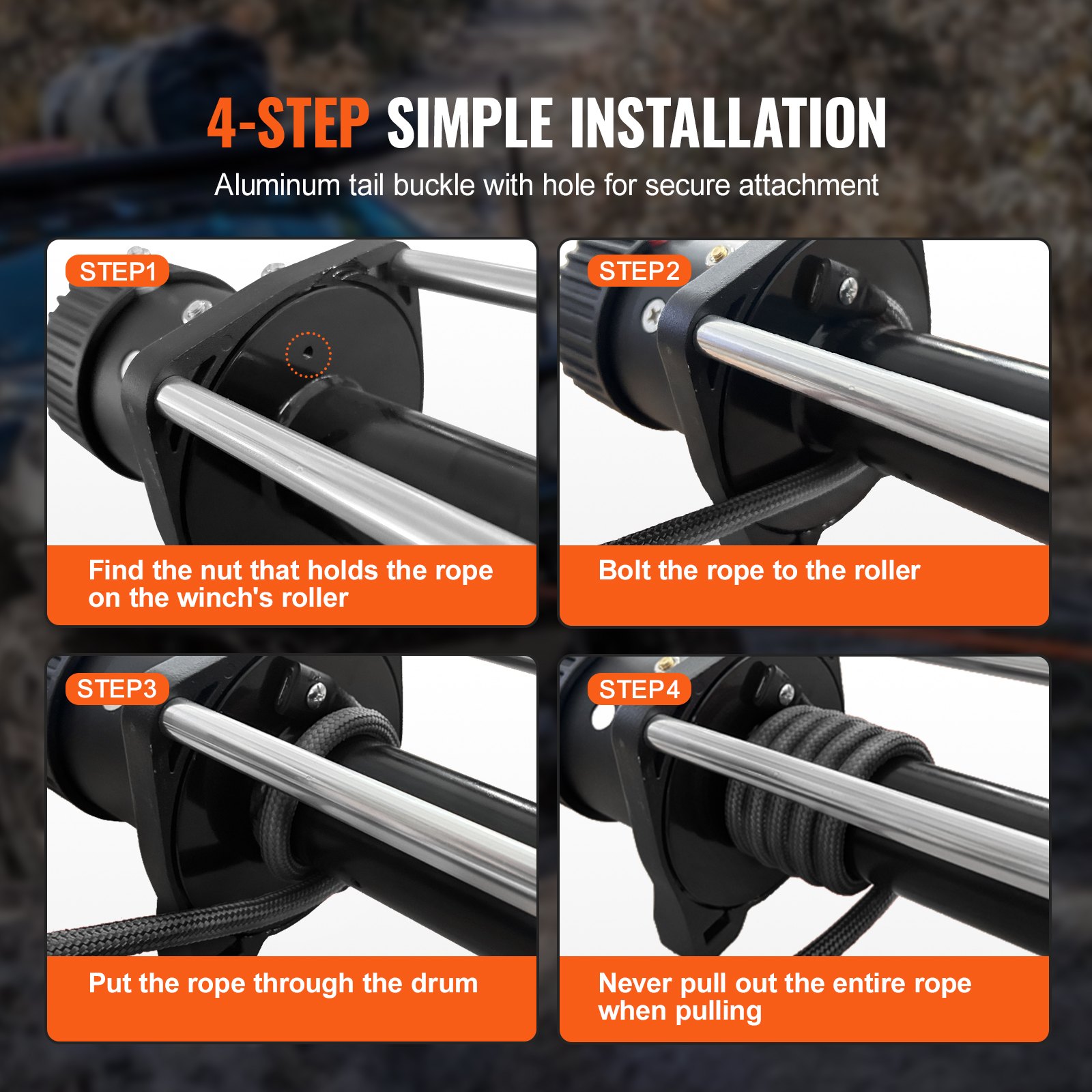 4-STEP SIMPLE INSTALLATION

Aluminum tail buckle with hole for secure attachment

STEP1

Find the nut that holds the rope on the winch's roller

STEP2

Bolt the rope to the roller

STEP3

Put the rope through the drum

STEP4

Never pull out the entire rope when pulling