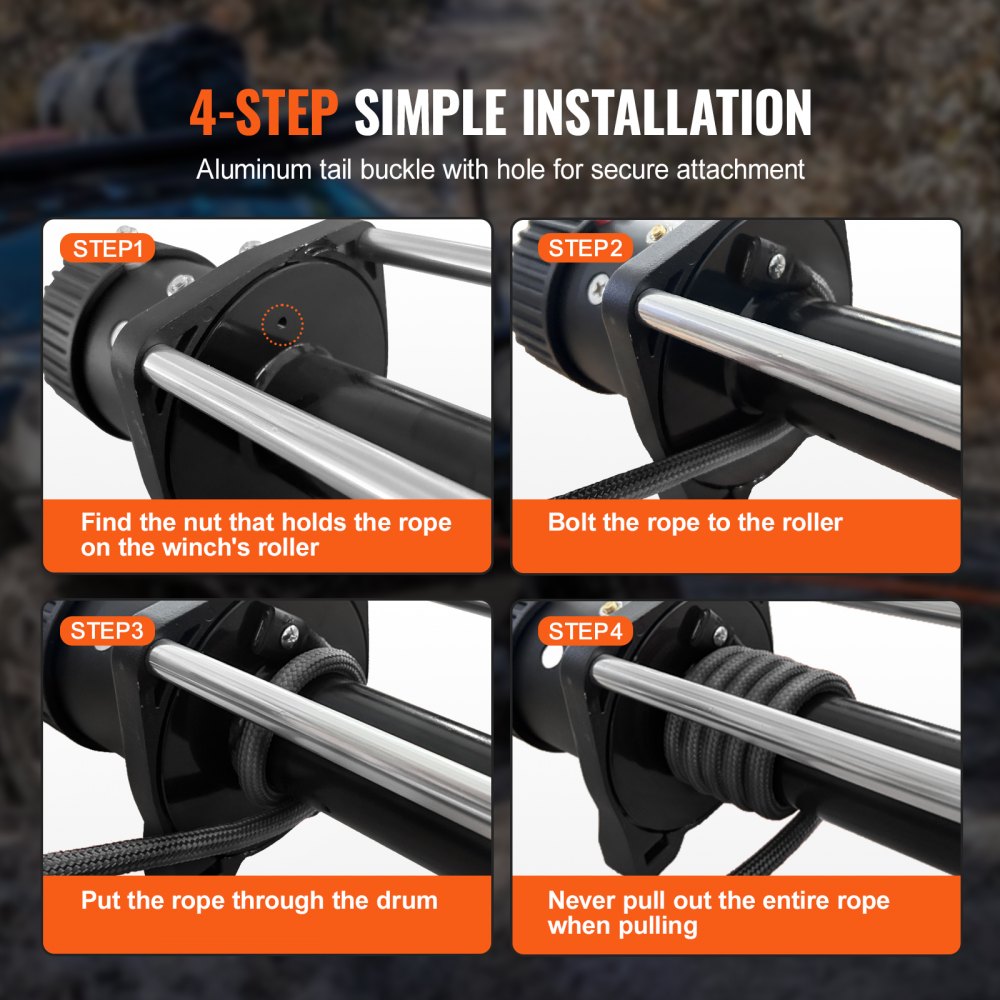 4-STEP SIMPLE INSTALLATION

Aluminum tail buckle with hole for secure attachment

STEP1

Find the nut that holds the rope on the winch's roller

STEP2

Bolt the rope to the roller

STEP3

Put the rope through the drum

STEP4

Never pull out the entire rope when pulling