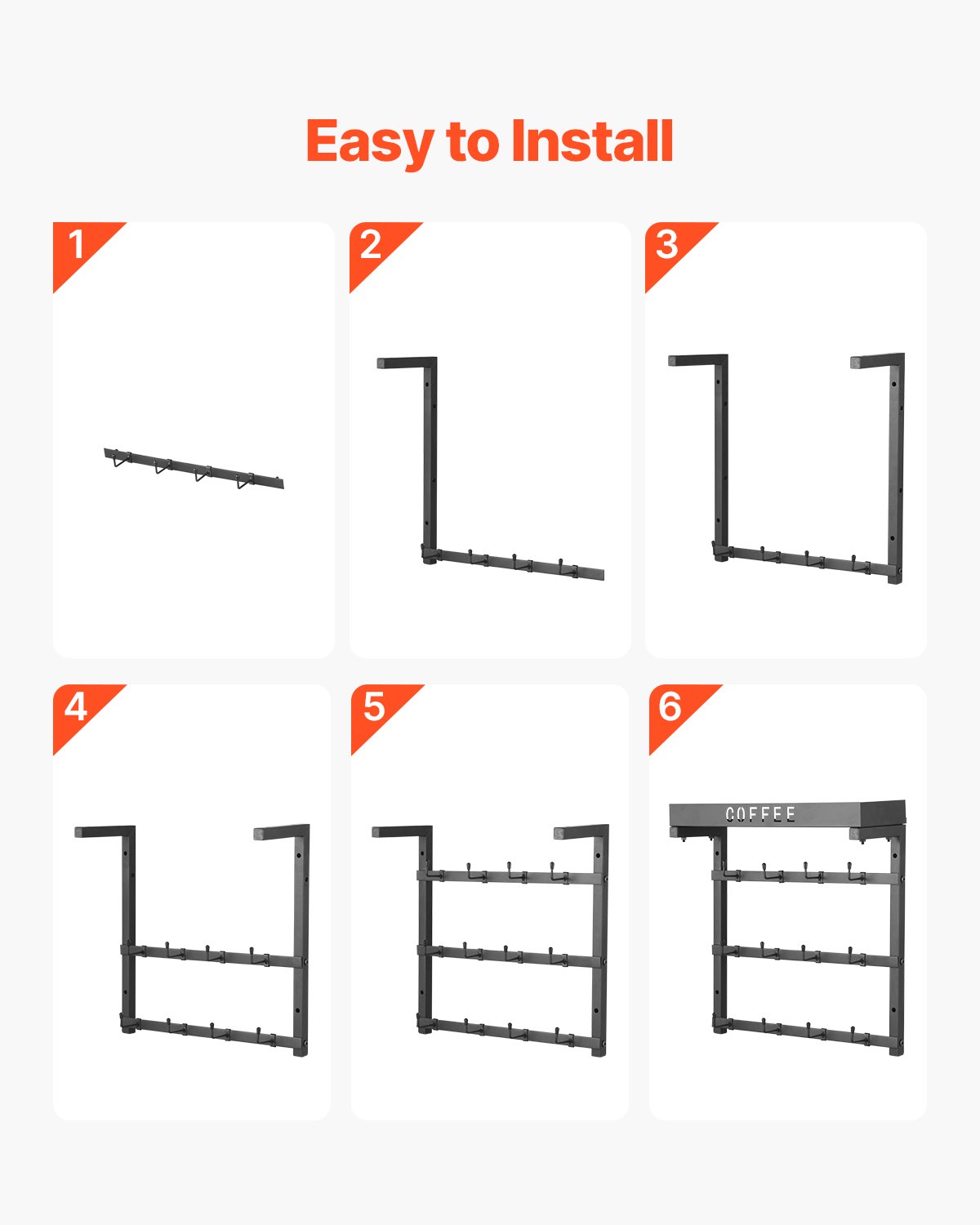 Easy to Install

1

2

3

4

5

6

COFFEE