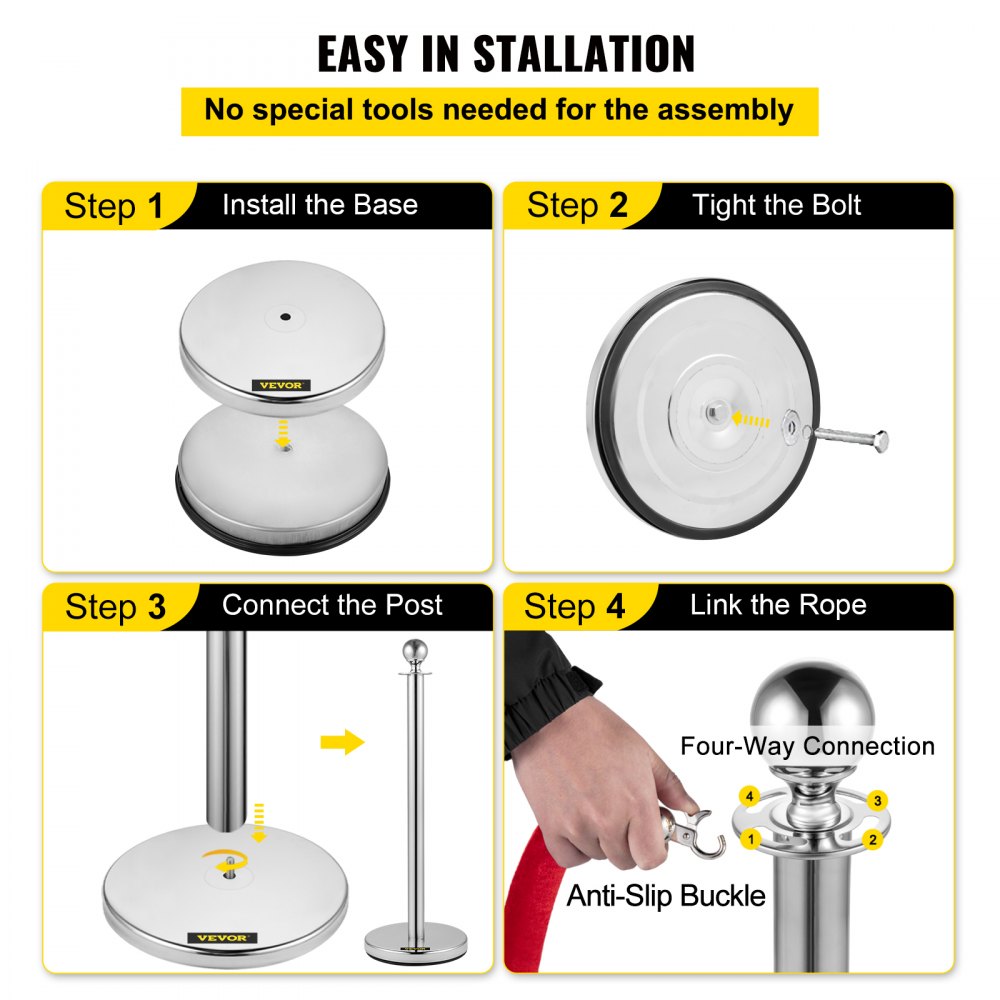 EASY IN STALLATION

No special tools needed for the assembly

Step 1 Install the Base

VEVOR

Step 2 Tight the Bolt

Step 3 Connect the Post

VEVOR

Step 4 Link the Rope

Four-Way Connection

4 3 1 2

Anti-Slip Buckle