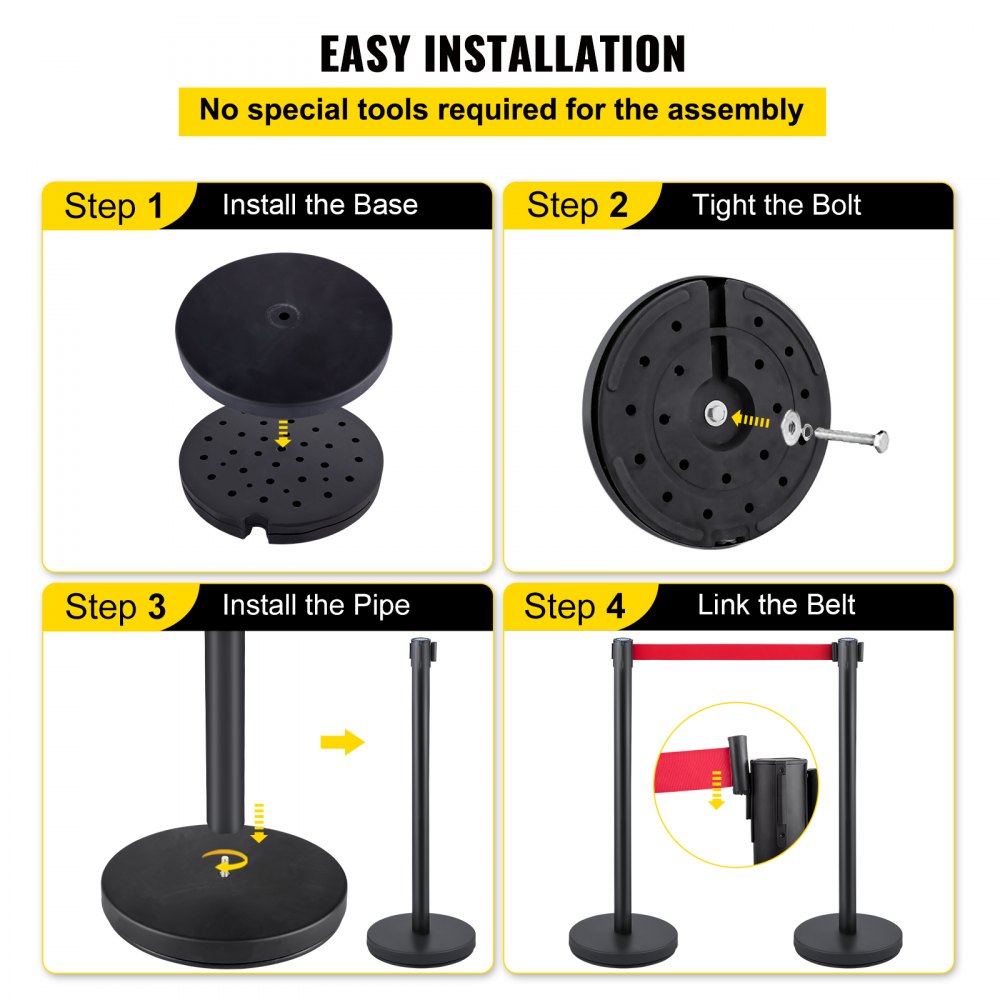 EASY INSTALLATION

No special tools required for the assembly

Step 1 Install the Base

Step 2 Tight the Bolt

Step 3 Install the Pipe

Step 4 Link the Belt