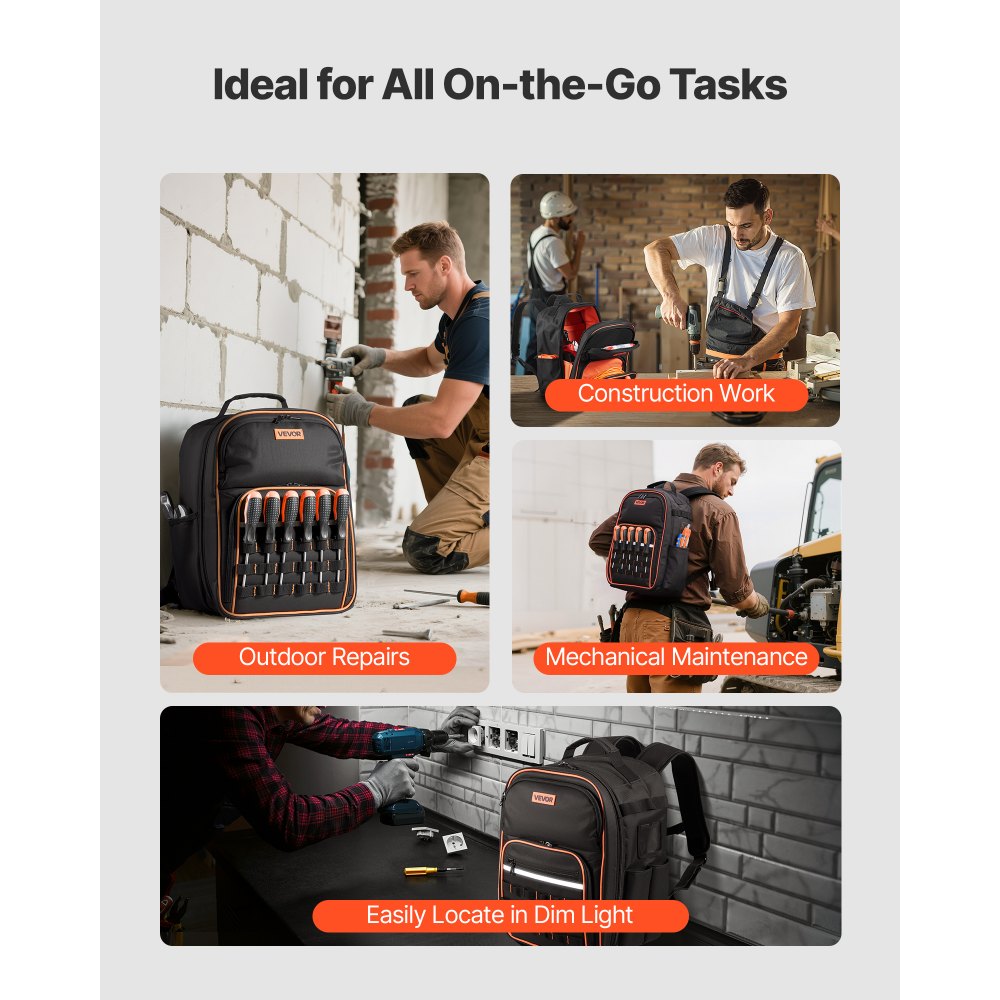 Ideal for All On-the-Go Tasks

VEVOR

Outdoor Repairs

Construction Work

Mechanical Maintenance

VEVOR

Easily Locate in Dim Light