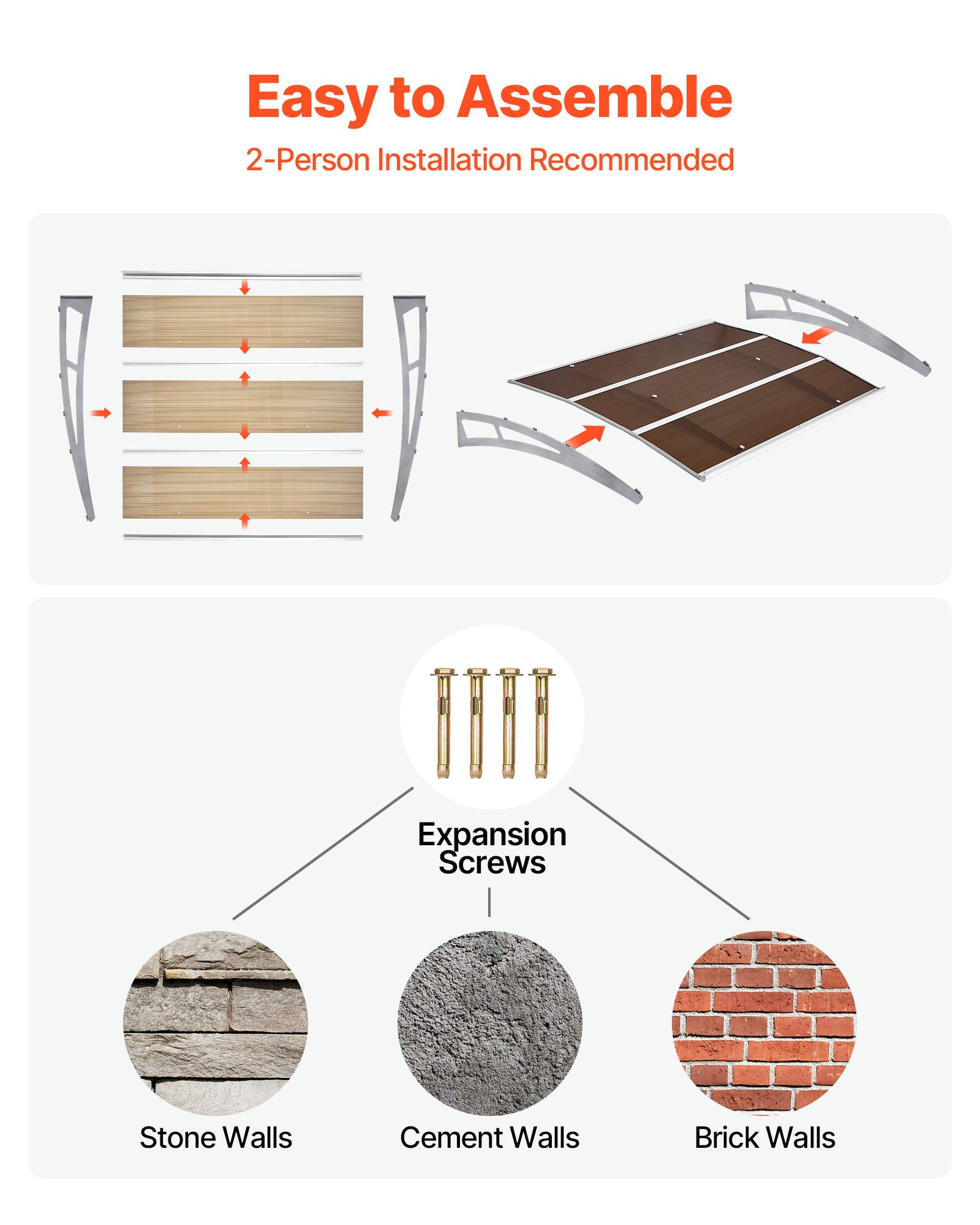 Easy to Assemble

2-Person Installation Recommended

Expansion Screws

Stone Walls

Cement Walls

Brick Walls