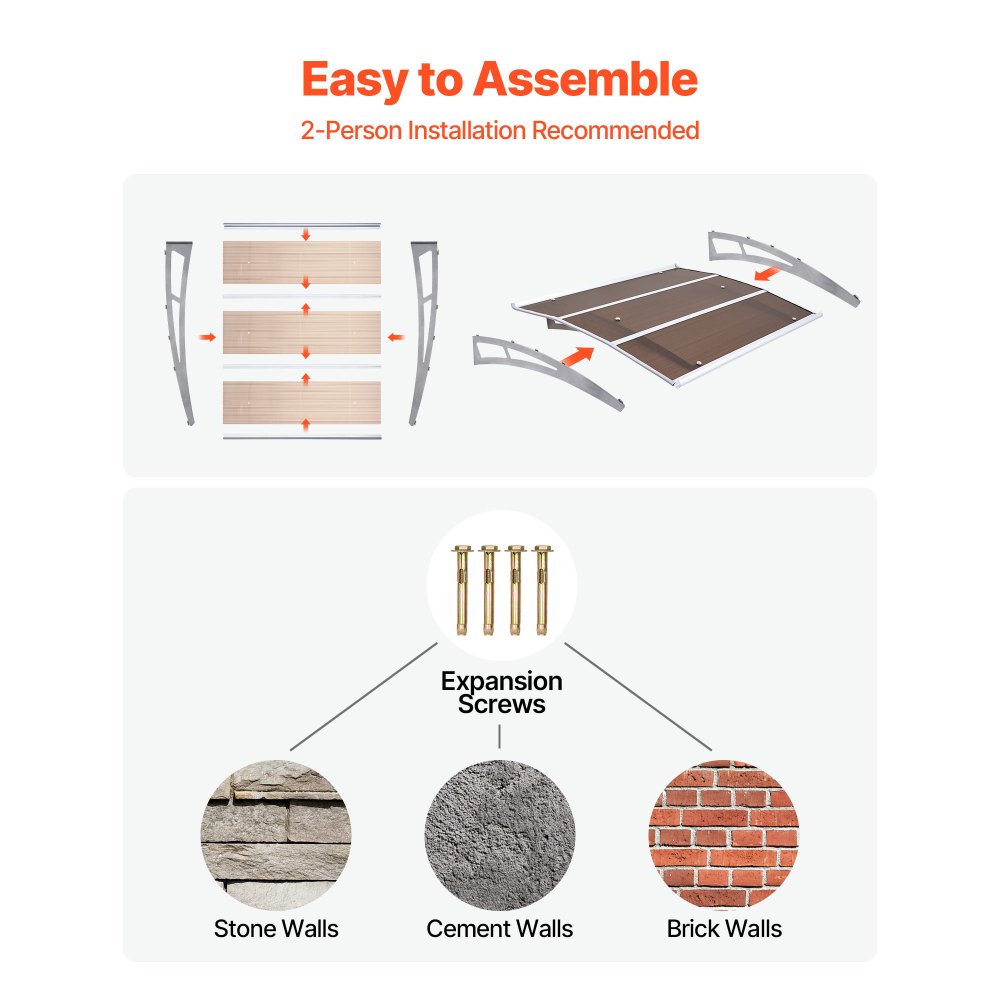 Easy to Assemble
2-Person Installation Recommended

Expansion Screws

Stone Walls
Cement Walls
Brick Walls