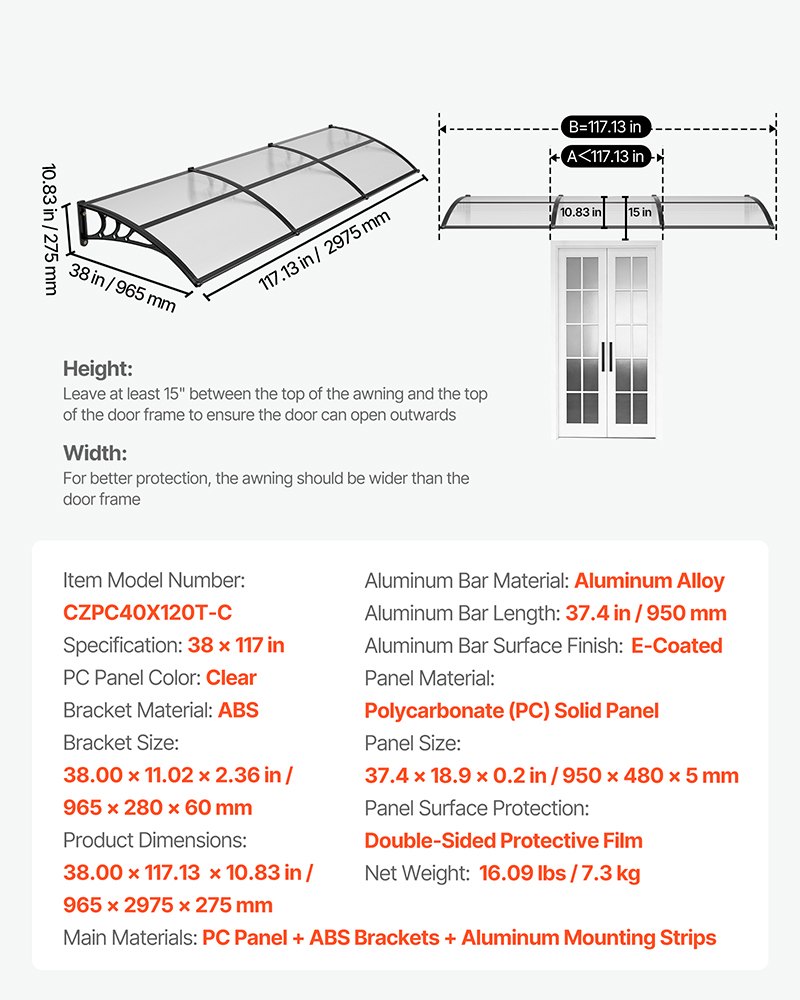 10.83 in / 275 mm

38 in / 965 mm

117.13 in / 2975 mm

B=117.13 in

A<117.13 in

10.83 in

15 in

Height:
Leave at least 15" between the top of the awning and the top of the door frame to ensure the door can open outwards

Width:
For better protection, the awning should be wider than the door frame

Item Model Number:
CZPC40X120T-C
Specification: 38 × 117 in
PC Panel Color: Clear
Bracket Material: ABS
Bracket Size:
38.00 × 11.02 × 2.36 in / 965 × 280 × 60 mm
Product Dimensions:
38.00 × 117.13 × 10.83 in / 965 × 2975 × 275 mm

Aluminum Bar Material: Aluminum Alloy
Aluminum Bar Length: 37.4 in / 950 mm
Aluminum Bar Surface Finish: E-Coated
Panel Material:
Polycarbonate (PC) Solid Panel
Panel Size:
37.4 × 18.9 × 0.2 in / 950 × 480 × 5 mm
Panel Surface Protection:
Double-Sided Protective Film
Net Weight: 16.09 lbs / 7.3 kg

Main Materials: PC Panel + ABS Brackets + Aluminum Mounting Strips