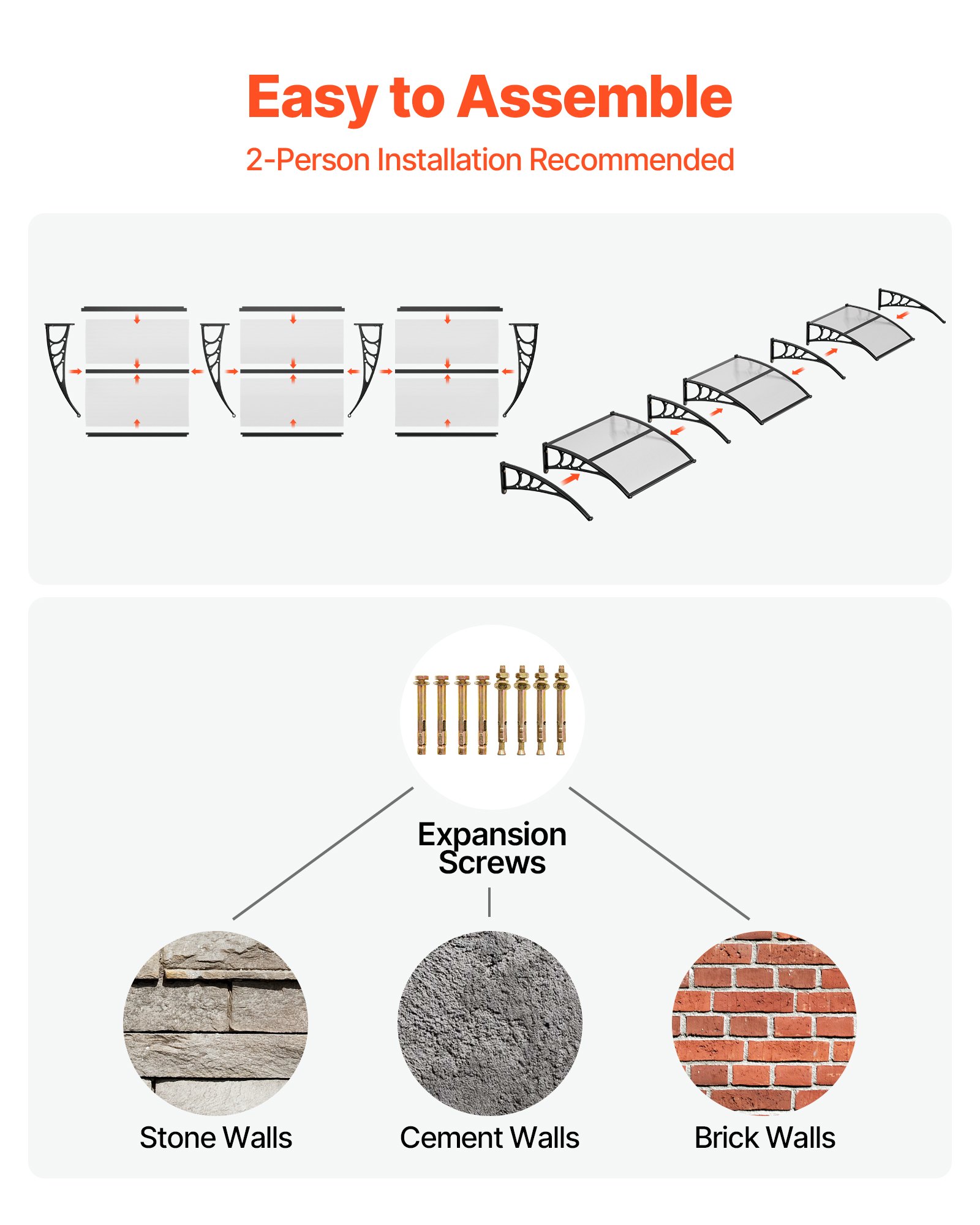 Easy to Assemble

2-Person Installation Recommended

Expansion Screws

Stone Walls

Cement Walls

Brick Walls