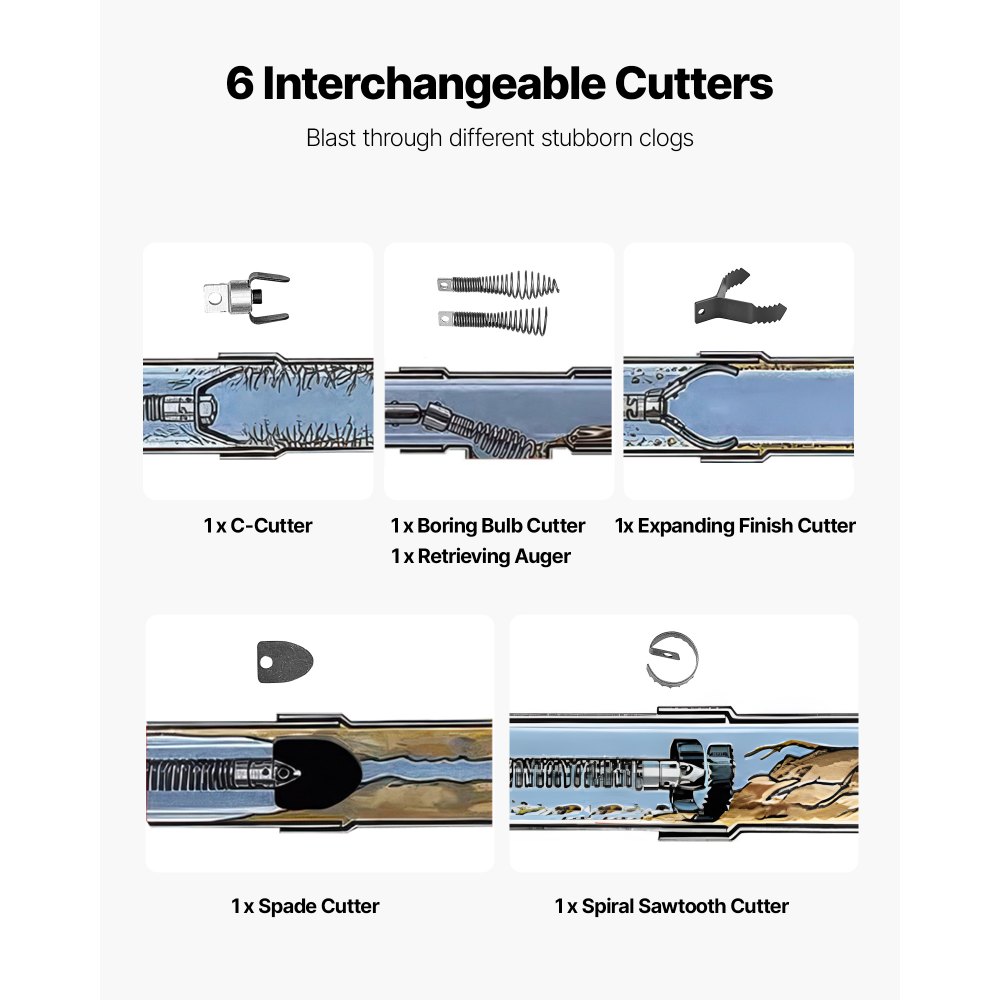 6 Interchangeable Cutters

Blast through different stubborn clogs

1 x C-Cutter

1 x Boring Bulb Cutter
1 x Retrieving Auger

1x Expanding Finish Cutter

1 x Spade Cutter

1 x Spiral Sawtooth Cutter