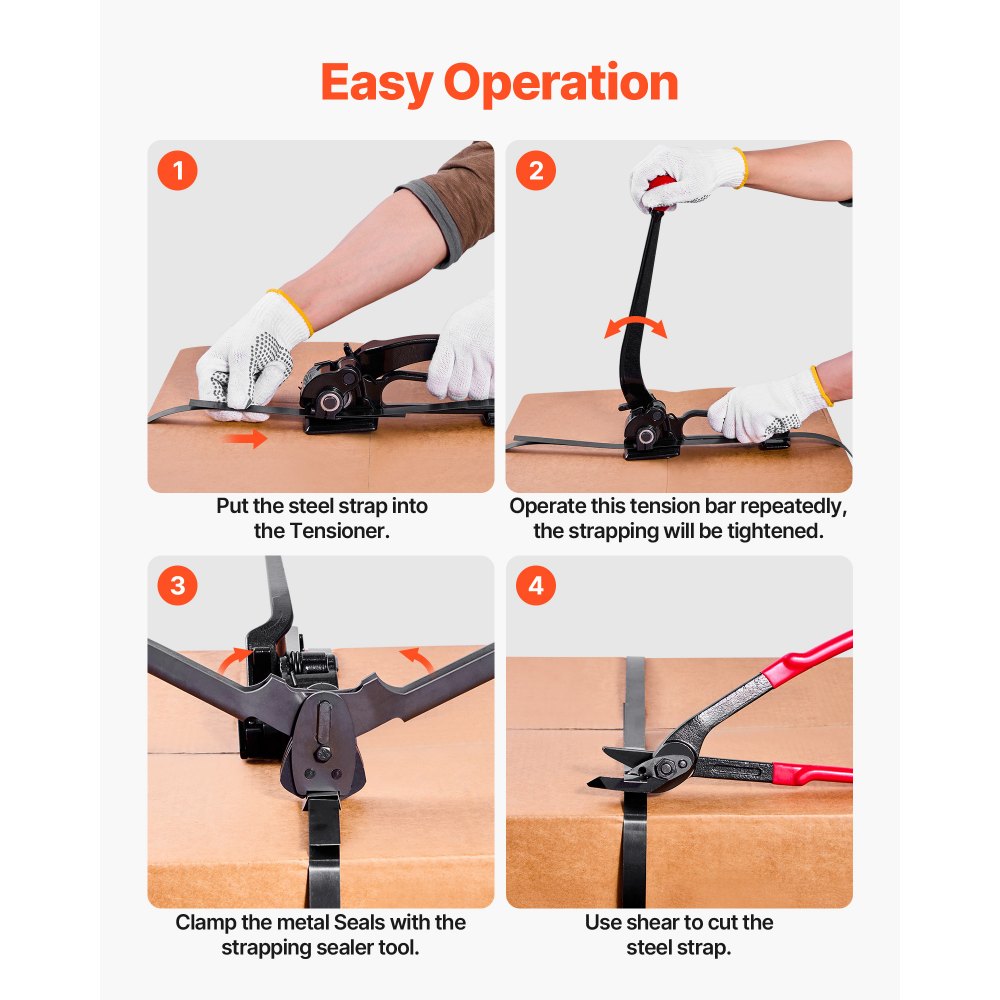 Easy Operation

1

Put the steel strap into the Tensioner.

2

Operate this tension bar repeatedly, the strapping will be tightened.

3

Clamp the metal Seals with the strapping sealer tool.

4

Use shear to cut the steel strap.