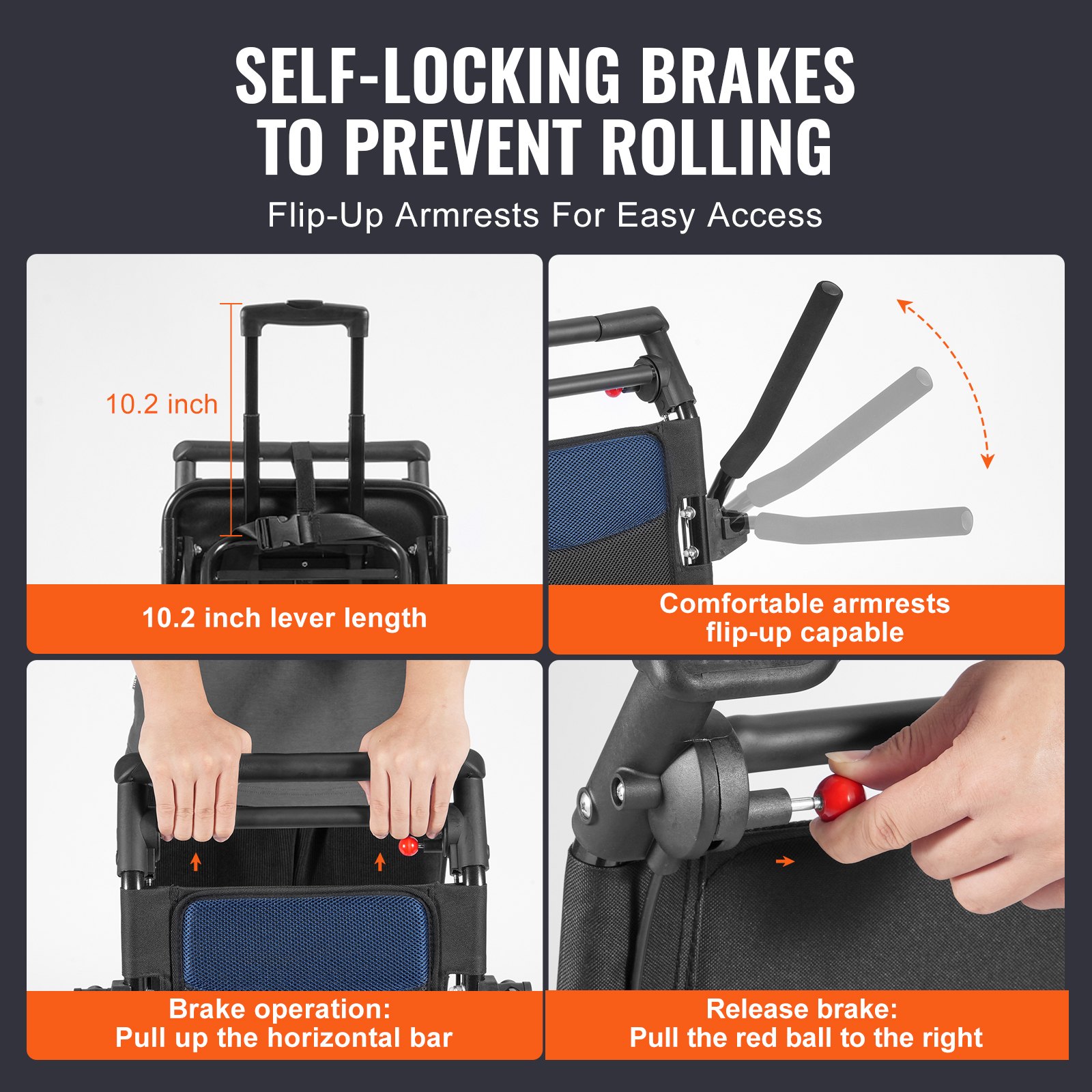 SELF-LOCKING BRAKES TO PREVENT ROLLING

Flip-Up Armrests For Easy Access

10.2 inch

10.2 inch lever length

Comfortable armrests flip-up capable

Brake operation:
Pull up the horizontal bar

Release brake:
Pull the red ball to the right