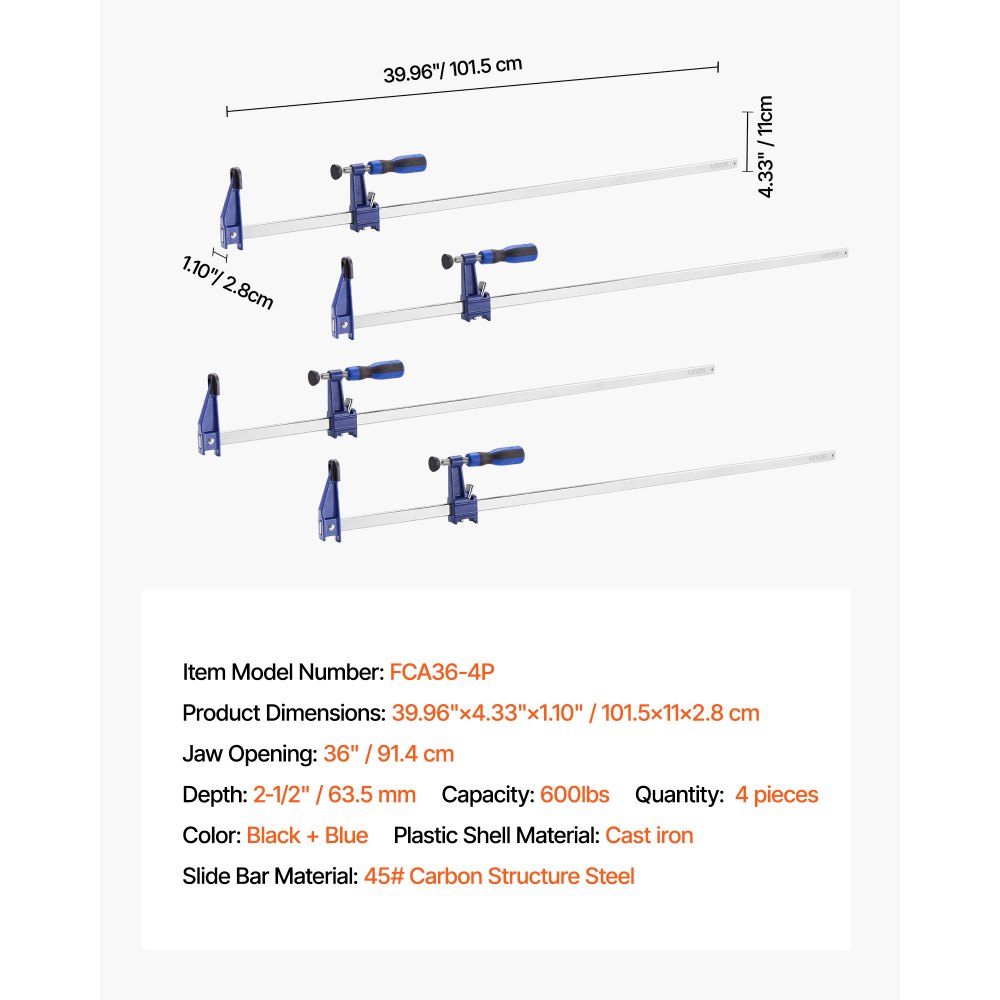 39.96"/ 101.5 cm

4.33" / 11cm

1.10"/ 2.8cm

Item Model Number: FCA36-4P

Product Dimensions: 39.96"×4.33"×1.10" / 101.5×11×2.8 cm

Jaw Opening: 36" / 91.4 cm

Depth: 2-1/2" / 63.5 mm Capacity: 600lbs Quantity: 4 pieces

Color: Black + Blue Plastic Shell Material: Cast iron

Slide Bar Material: 45# Carbon Structure Steel