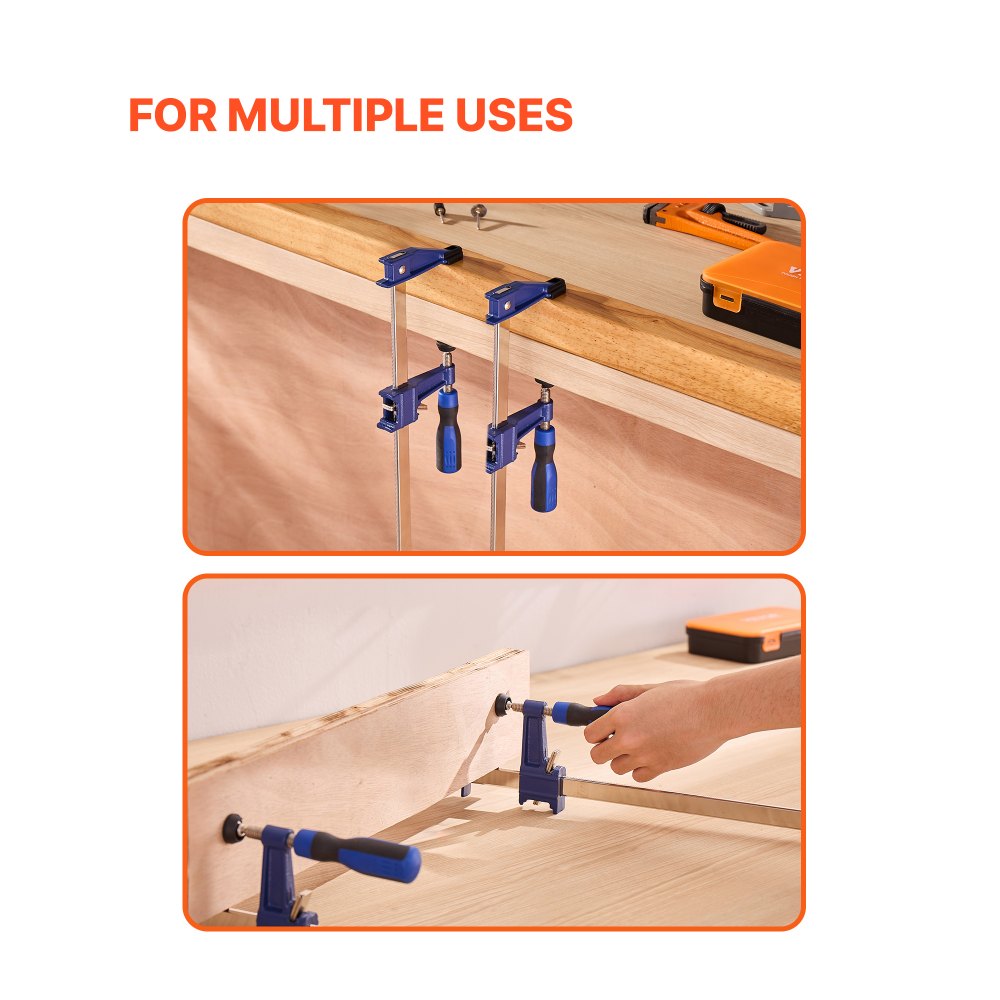 FOR MULTIPLE USES