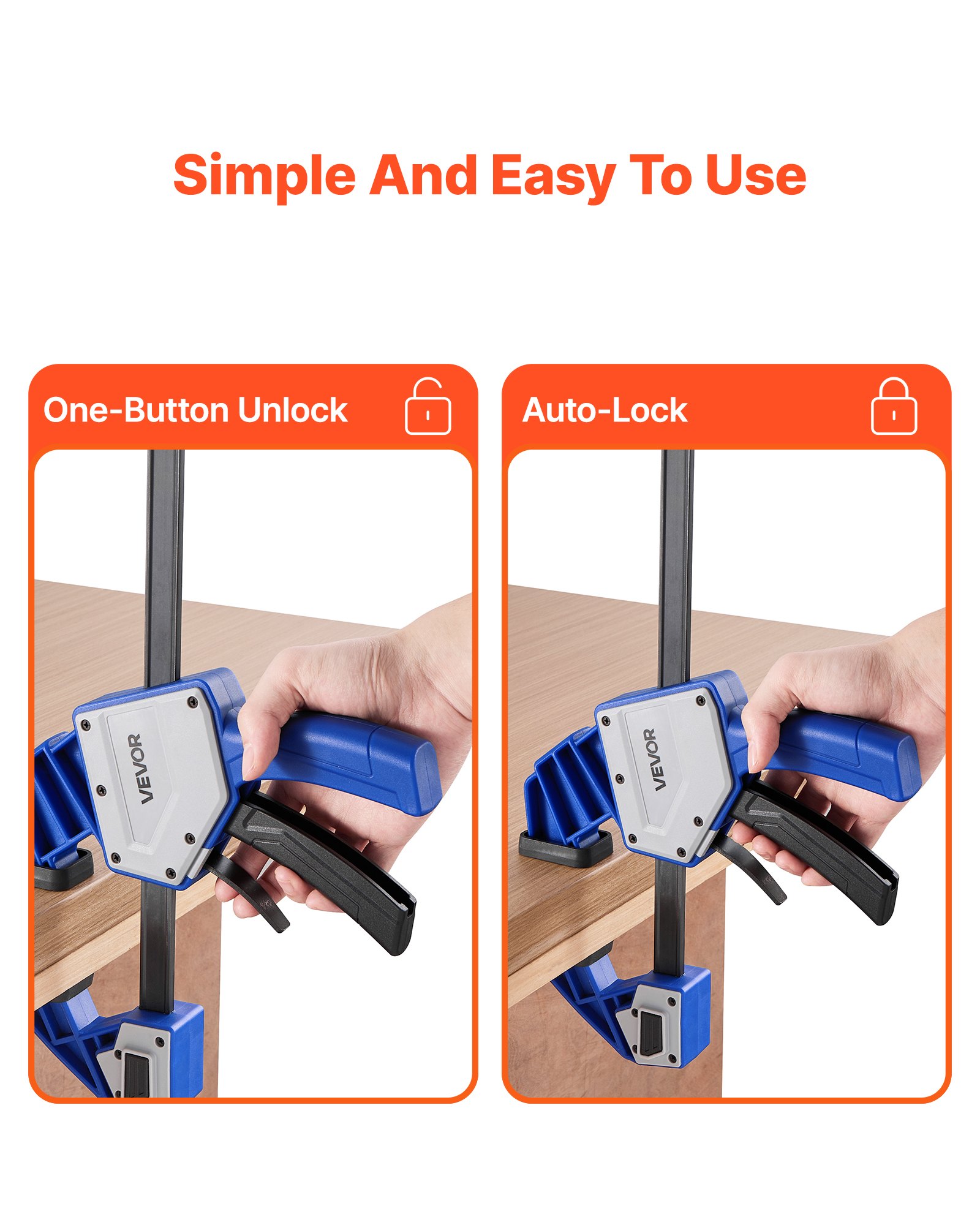 Simple And Easy To Use

One-Button Unlock

VEVOR

Auto-Lock

VEVOR