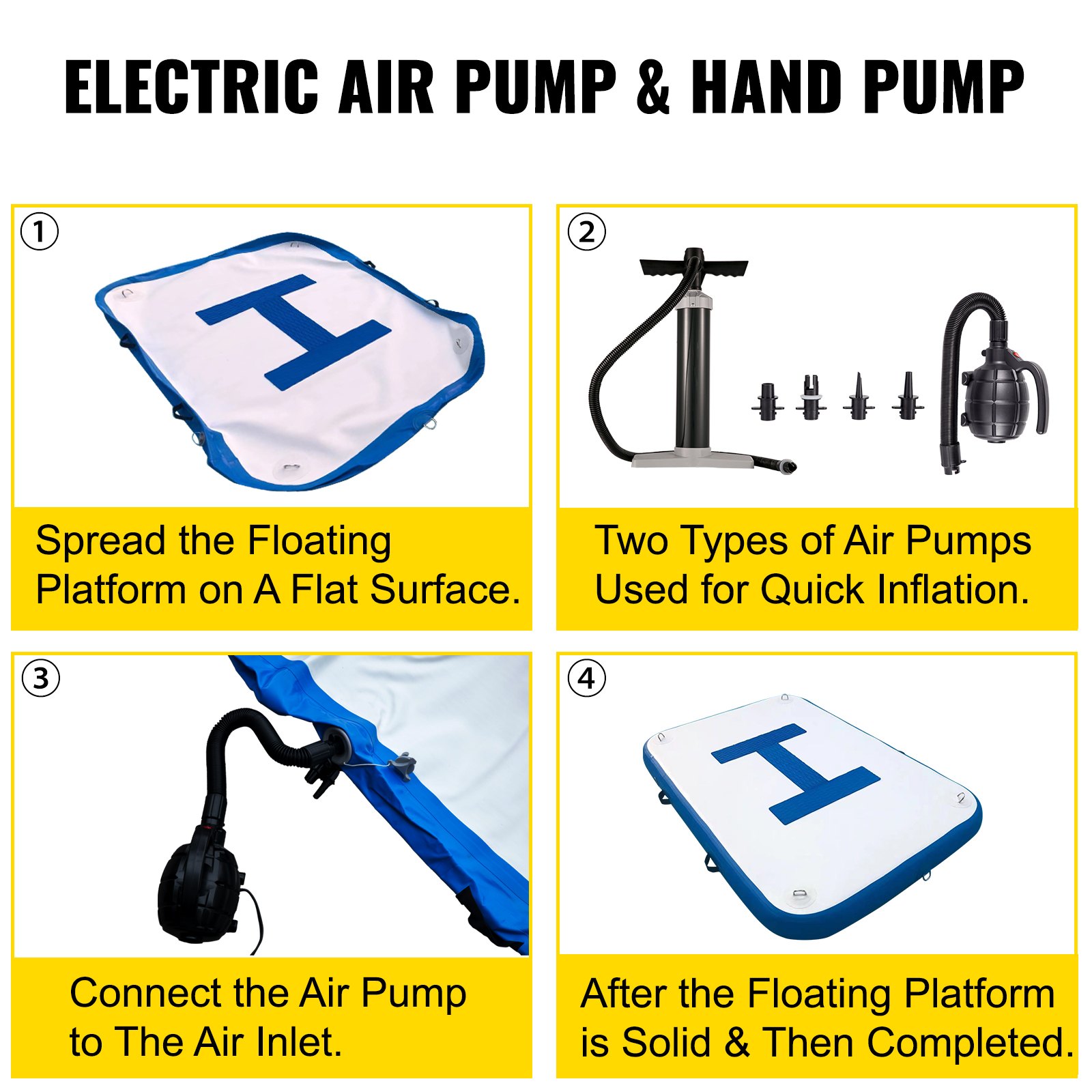 ELECTRIC AIR PUMP & HAND PUMP

①

Spread the Floating Platform on A Flat Surface.

②

Two Types of Air Pumps Used for Quick Inflation.

③

Connect the Air Pump to The Air Inlet.

④

After the Floating Platform is Solid & Then Completed.