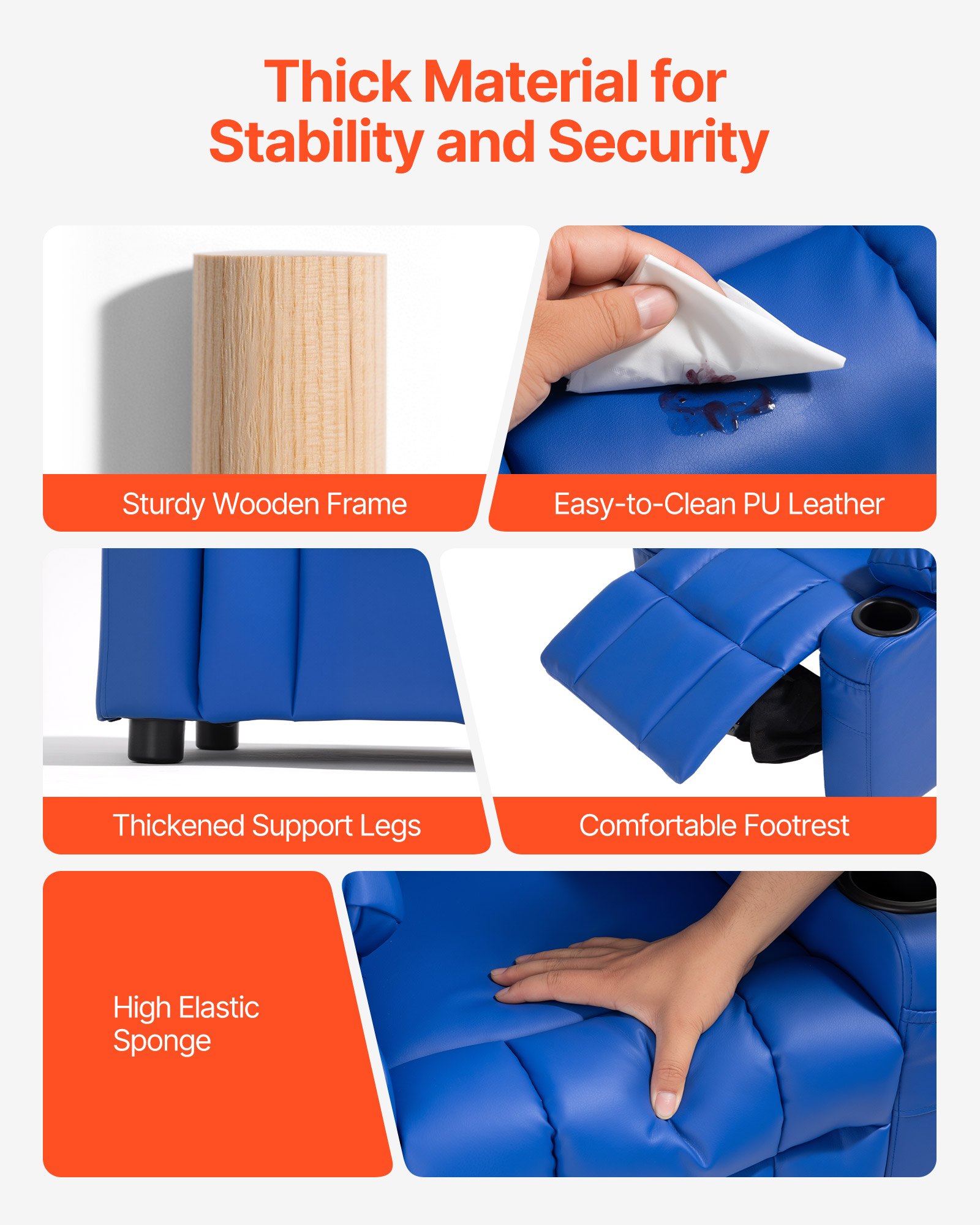 Thick Material for Stability and Security

Sturdy Wooden Frame

Easy-to-Clean PU Leather

Thickened Support Legs

Comfortable Footrest

High Elastic Sponge