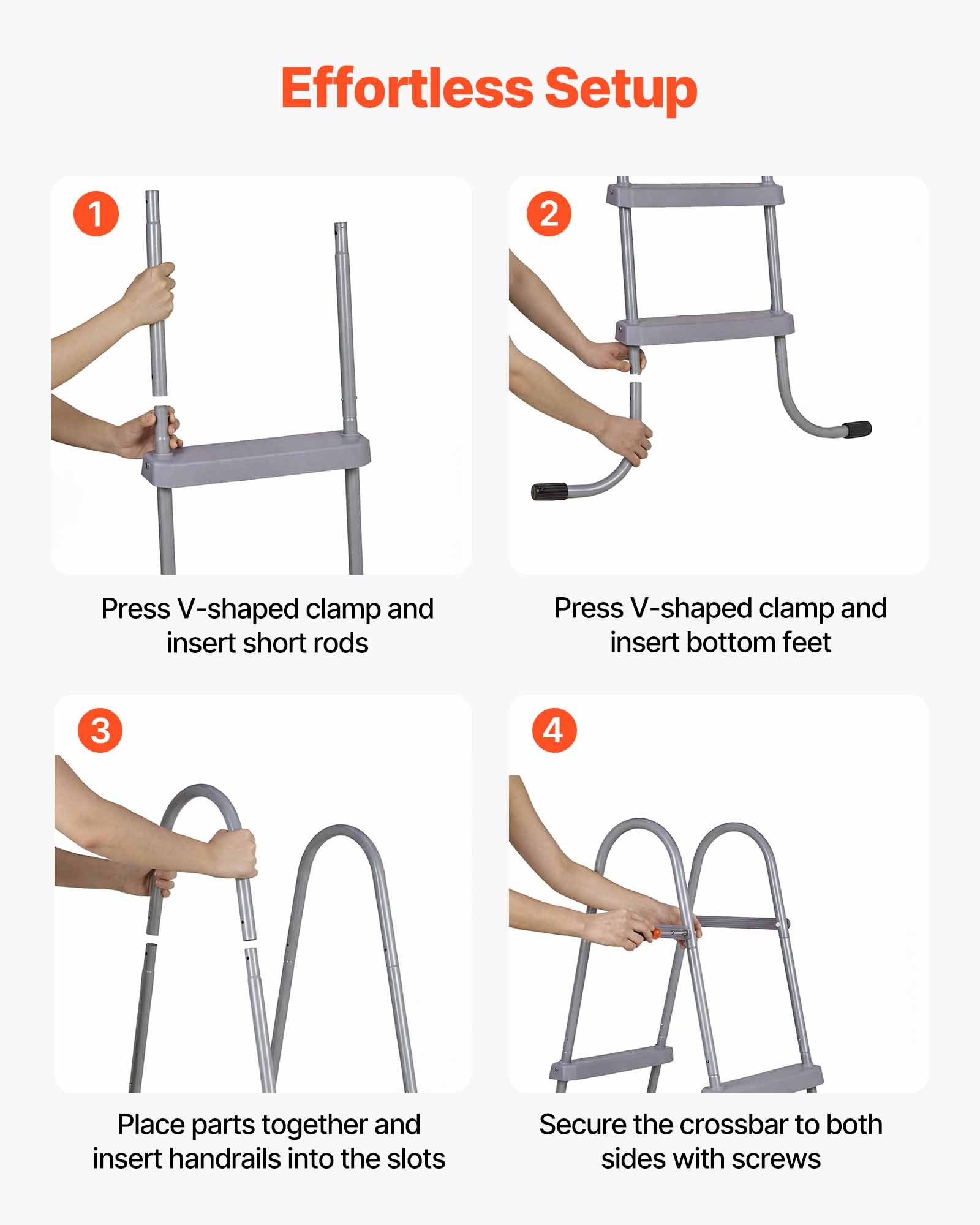 Effortless Setup

1

Press V-shaped clamp and insert short rods

2

Press V-shaped clamp and insert bottom feet

3

Place parts together and insert handrails into the slots

4

Secure the crossbar to both sides with screws